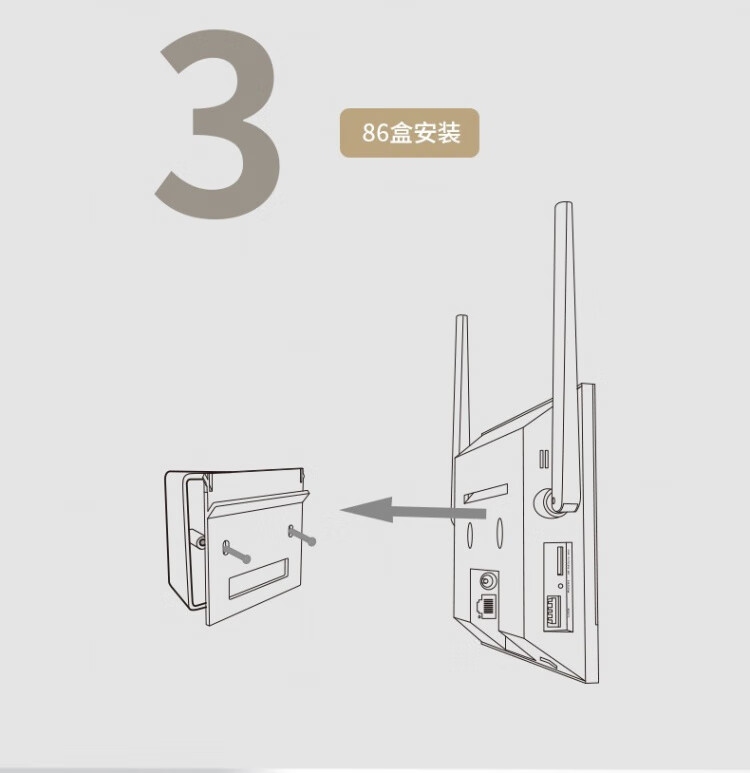 3

86盒安装