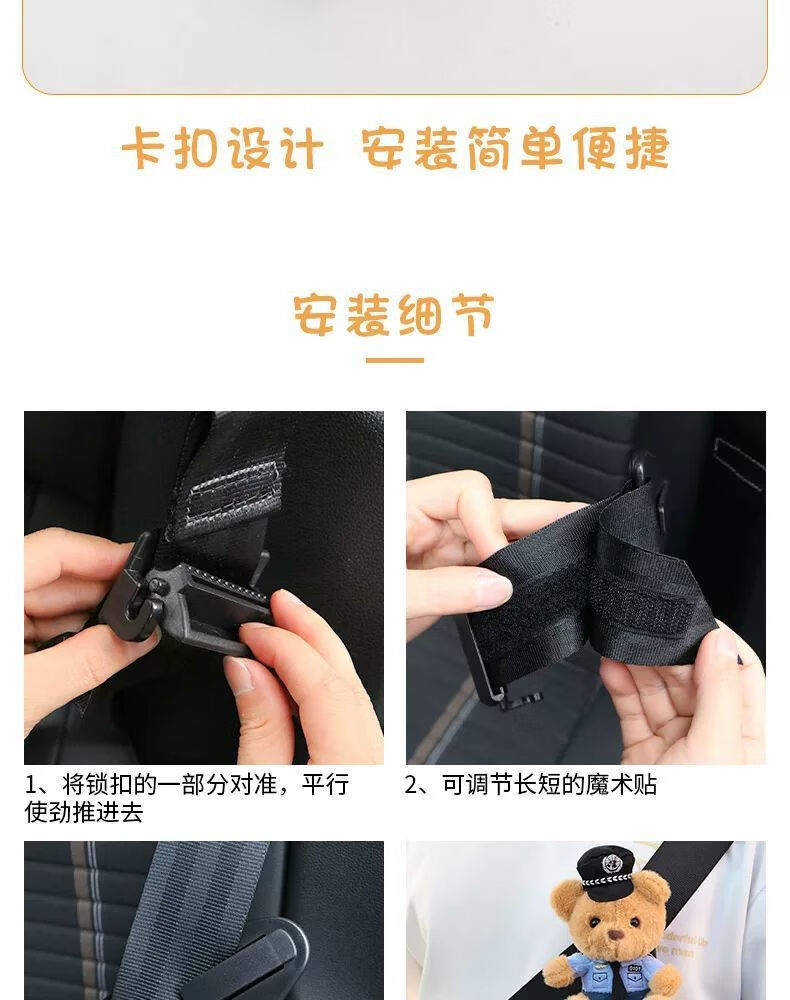 卡扣设计 安装简单便捷

安装细节

1、将锁扣的一部分对准，平行使劲推进去

2、可调节长短的魔术贴