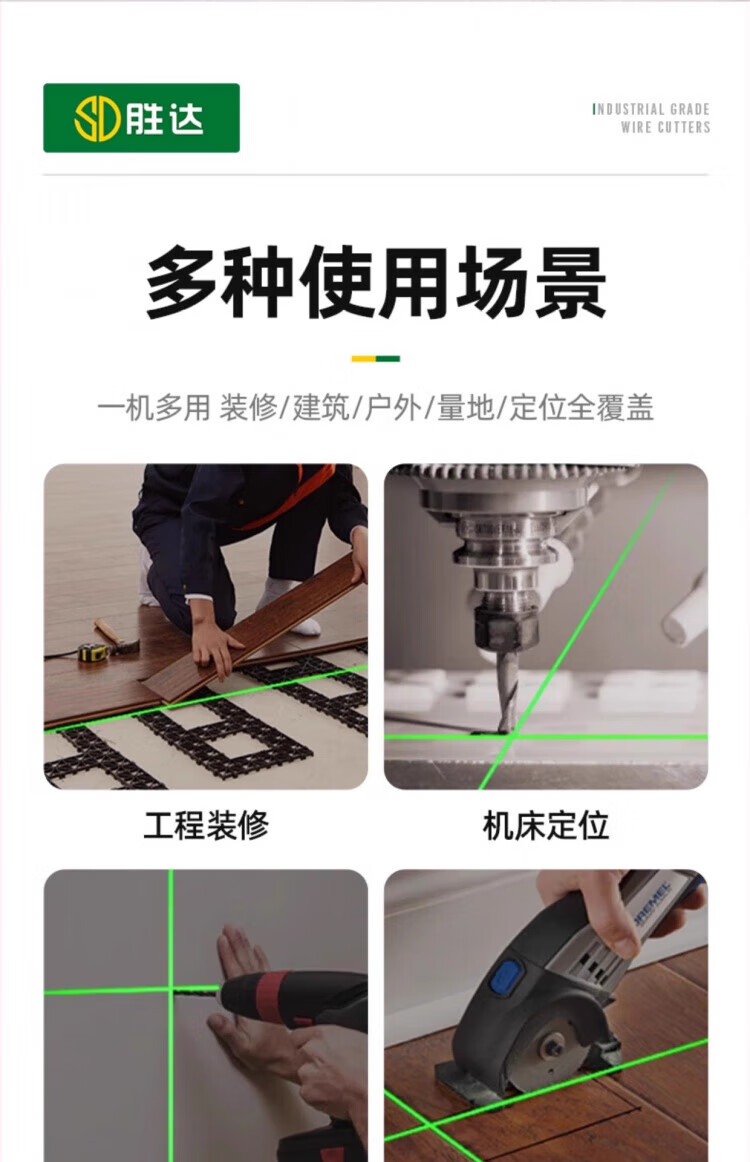 SD 胜达

INDUSTRIAL GRADE
WIRE CUTTERS

多种使用场景

一机多用 装修/建筑/户外/量地/定位全覆盖

工程装修

机床定位

DREMEL