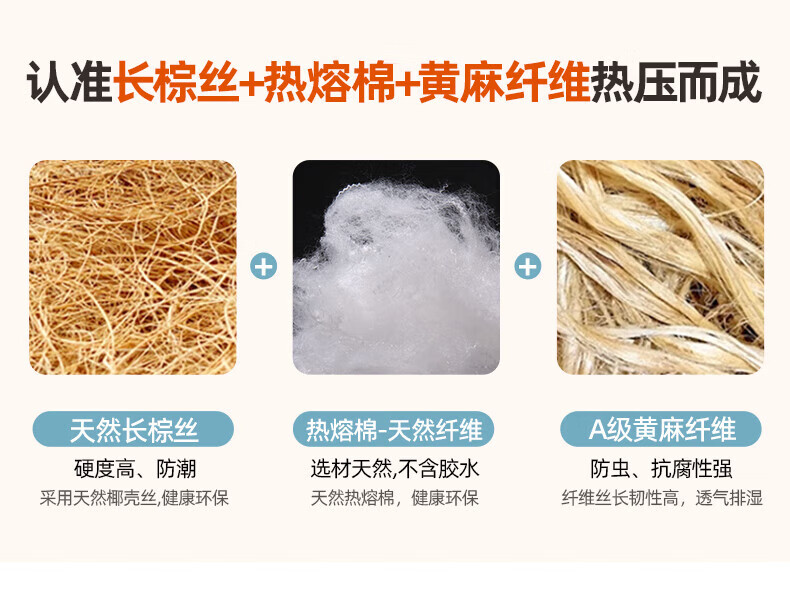 认准长棕丝+热熔棉+黄麻纤维热压而成

+

+

天然长棕丝

硬度高、防潮

采用天然椰壳丝,健康环保

热熔棉-天然纤维

选材天然,不含胶水

天然热熔棉，健康环保

A级黄麻纤维

防虫、抗腐性强

纤维丝长韧性高，透气排湿