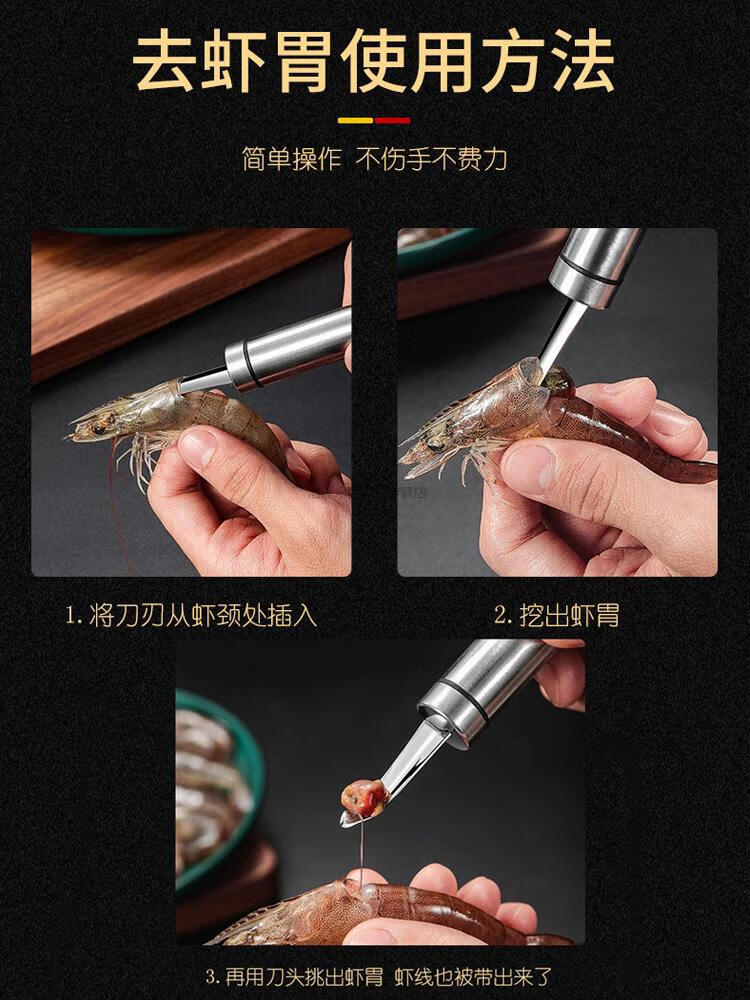 去虾胃使用方法

简单操作 不伤手不费力

1. 将刀刃从虾颈处插入

2. 挖出虾胃

3. 再用刀头挑出虾胃 虾线也被带出来了