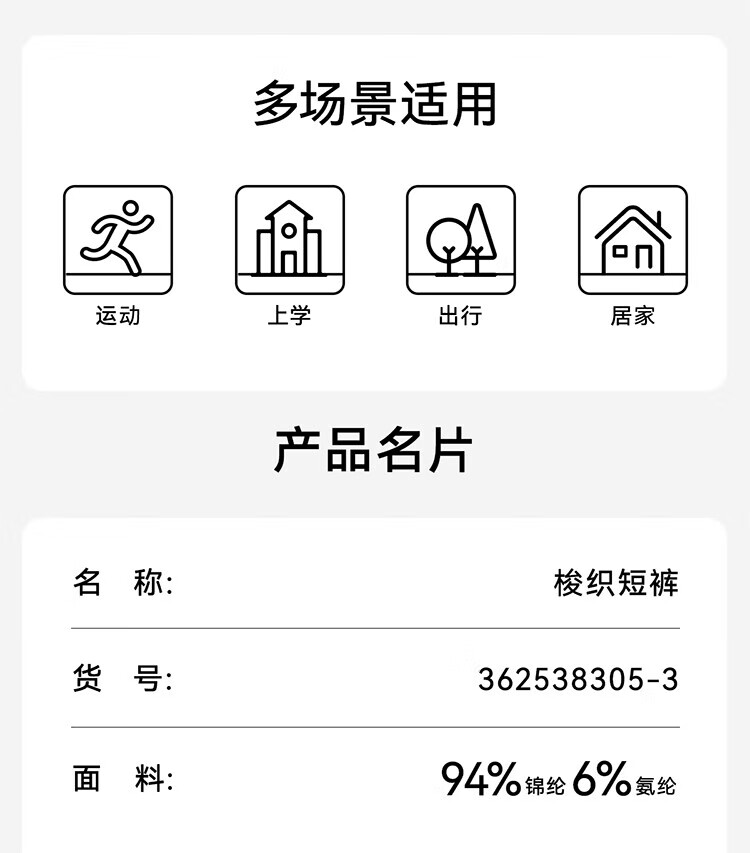 多场景适用

运动

上学

出行

居家

产品名片

名 称: 梭织短裤

货 号: 362538305-3

面 料: 94%锦纶 6%氨纶