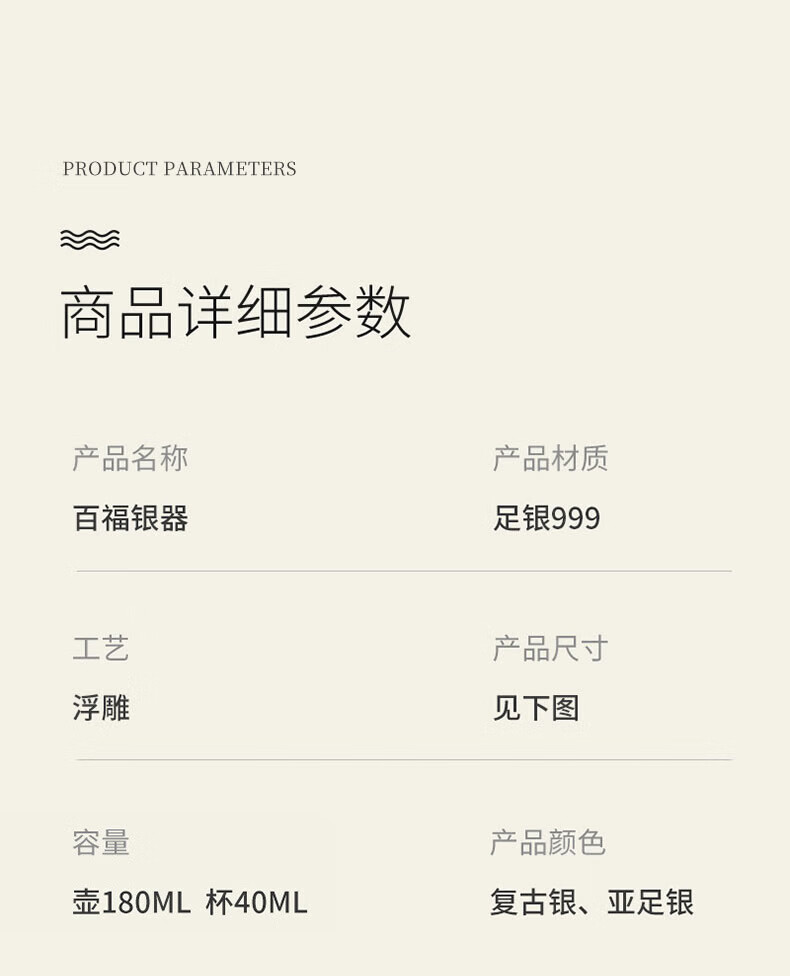 PRODUCT PARAMETERS

商品详细参数

产品名称
百福银器

产品材质
足银999

工艺
浮雕

产品尺寸
见下图

容量
壶180ML 杯40ML

产品颜色
复古银、亚足银