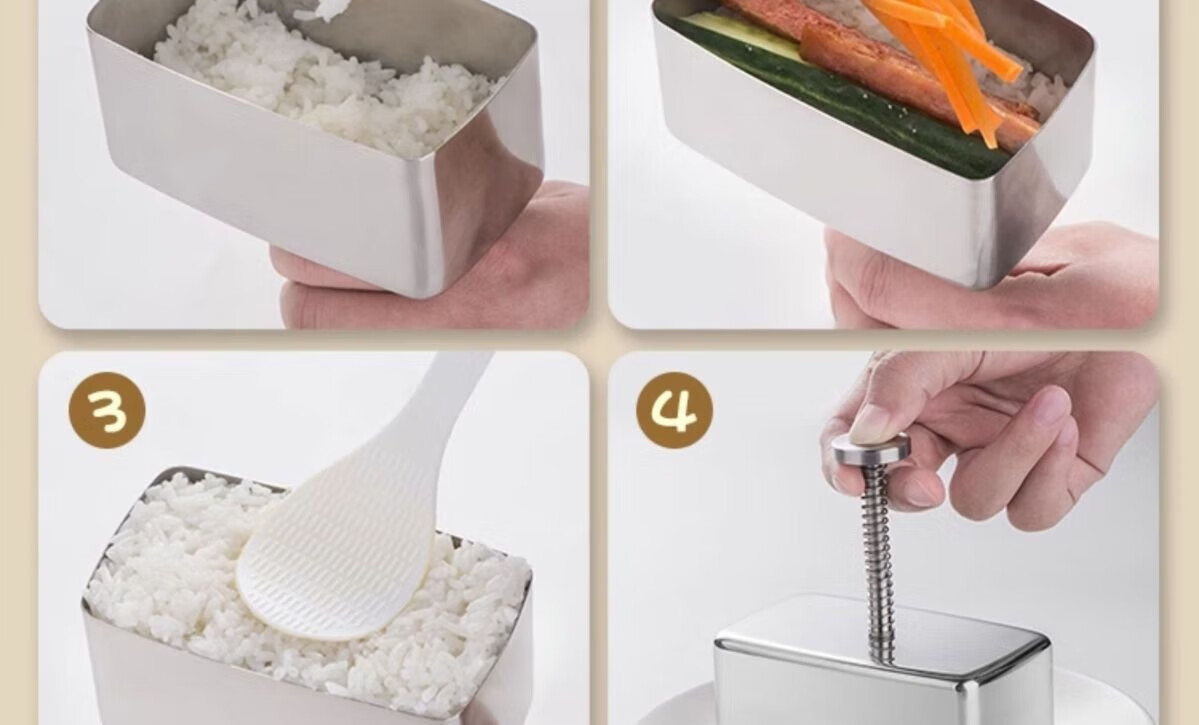 3

4