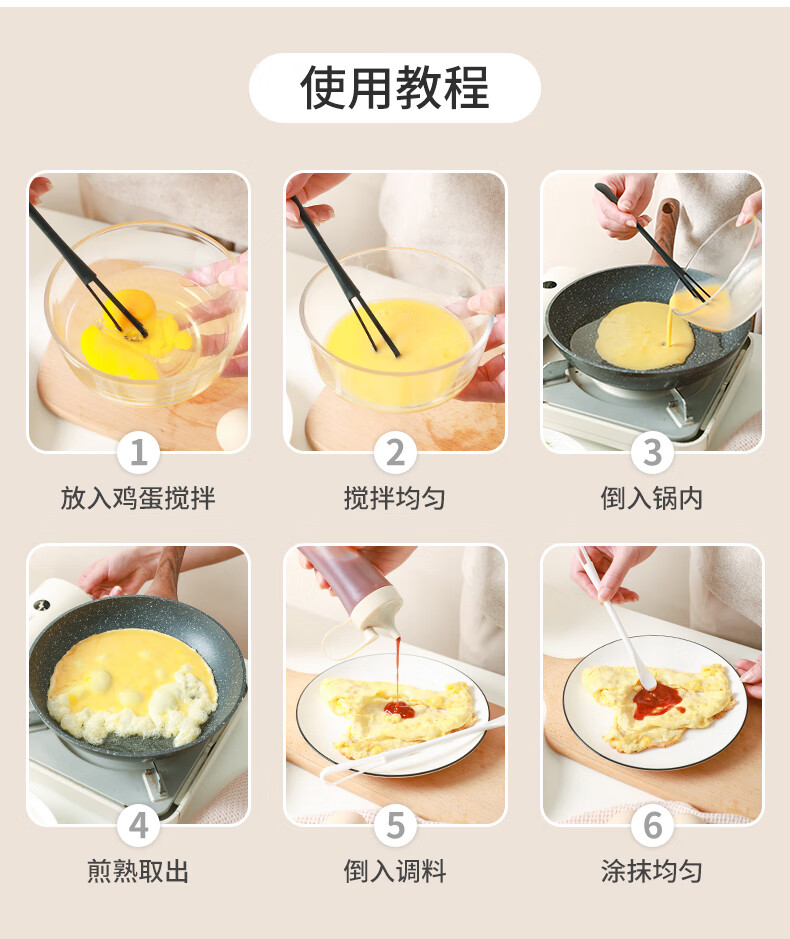 使用教程

1
放入鸡蛋搅拌

2
搅拌均匀

3
倒入锅内

4
煎熟取出

5
倒入调料

6
涂抹均匀