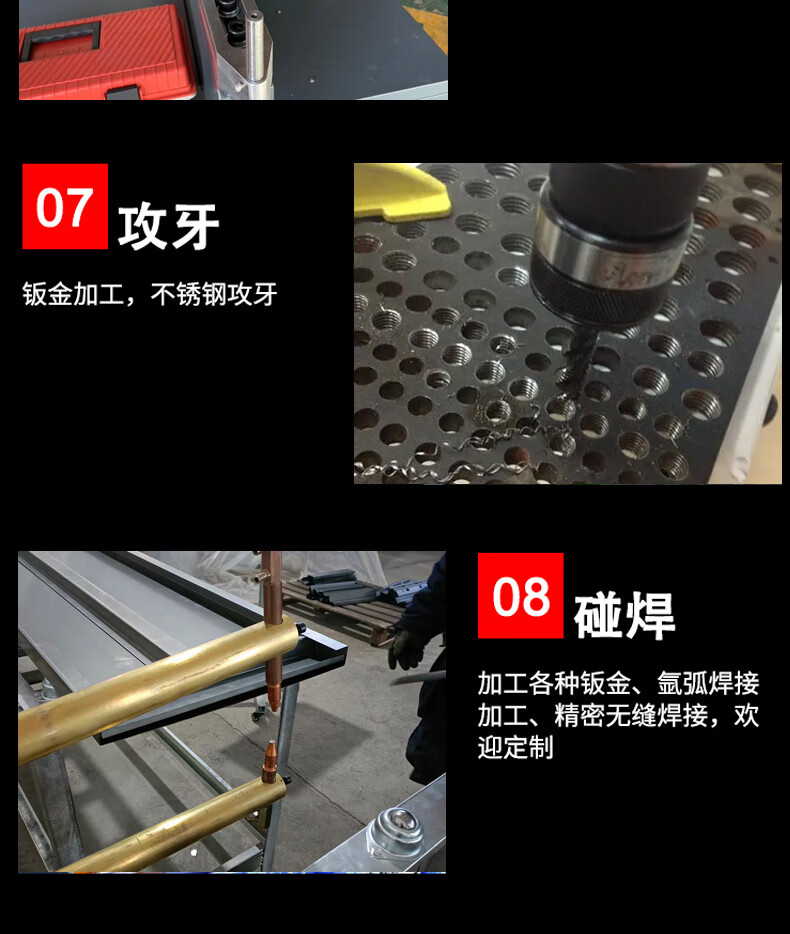 07 攻牙

钣金加工，不锈钢攻牙

08 碰焊

加工各种钣金、氩弧焊接加工、精密无缝焊接，欢迎定制