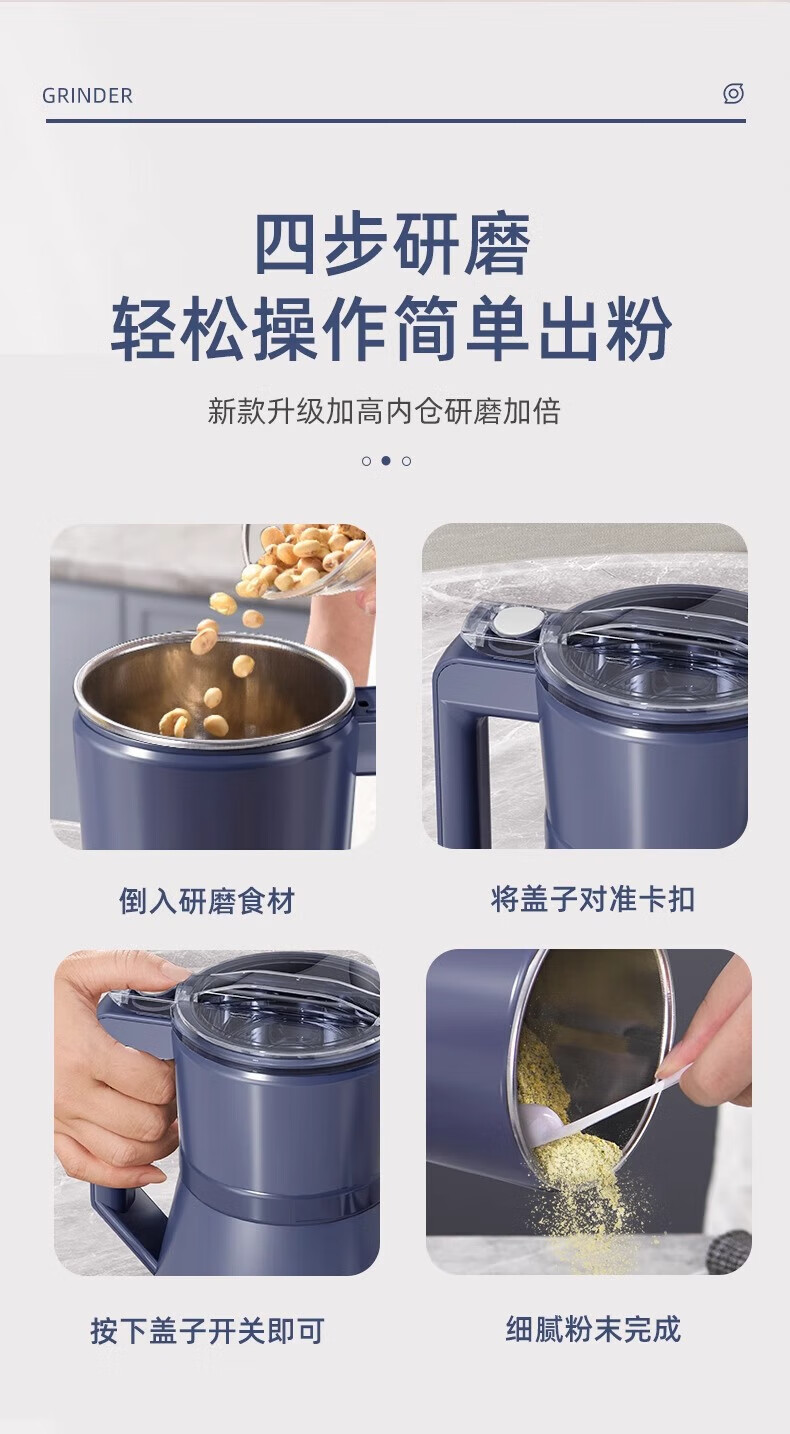 GRINDER

四步研磨
轻松操作简单出粉

新款升级加高内仓研磨加倍

倒入研磨食材

将盖子对准卡扣

按下盖子开关即可

细腻粉末完成