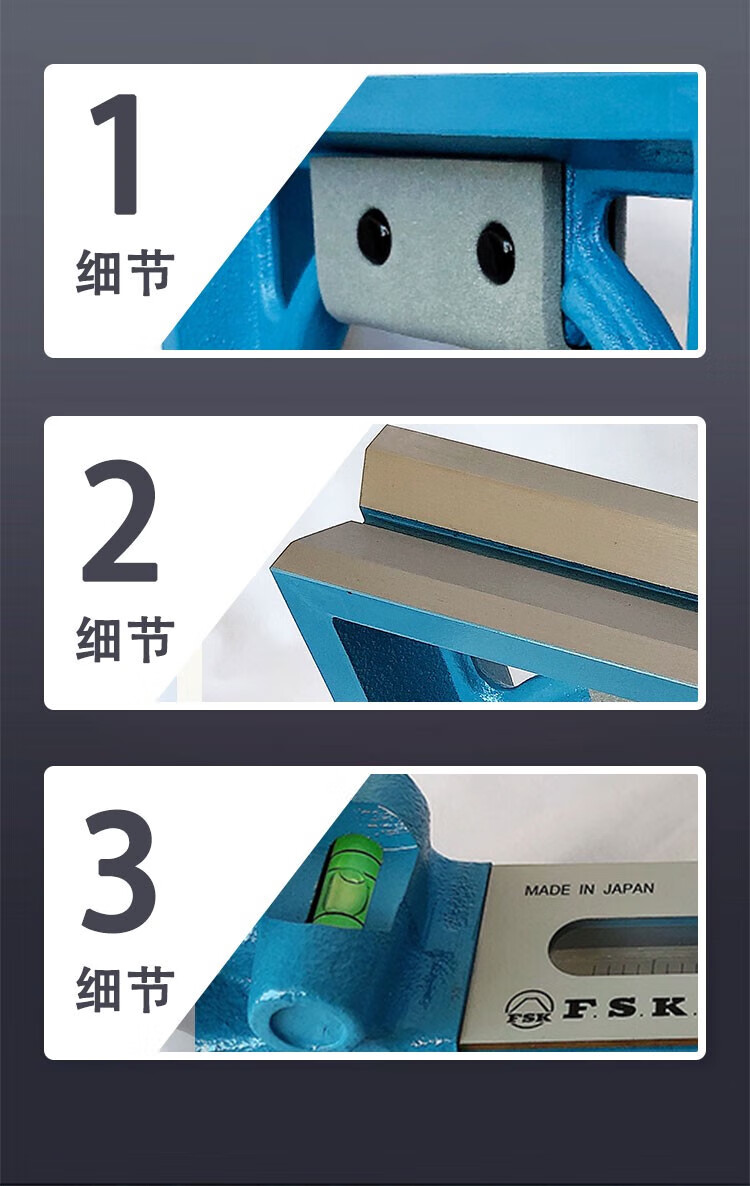 1
细节

2
细节

3
细节

MADE IN JAPAN

FSK F.S.K.