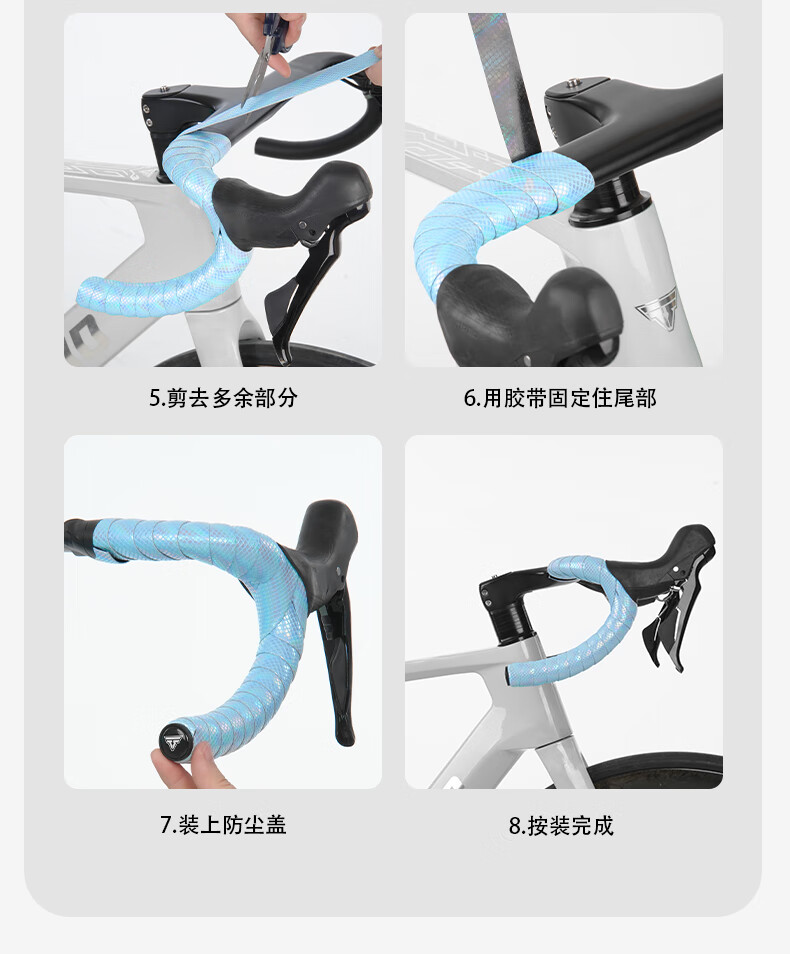 5.剪去多余部分

6.用胶带固定住尾部

7.装上防尘盖

8.按装完成