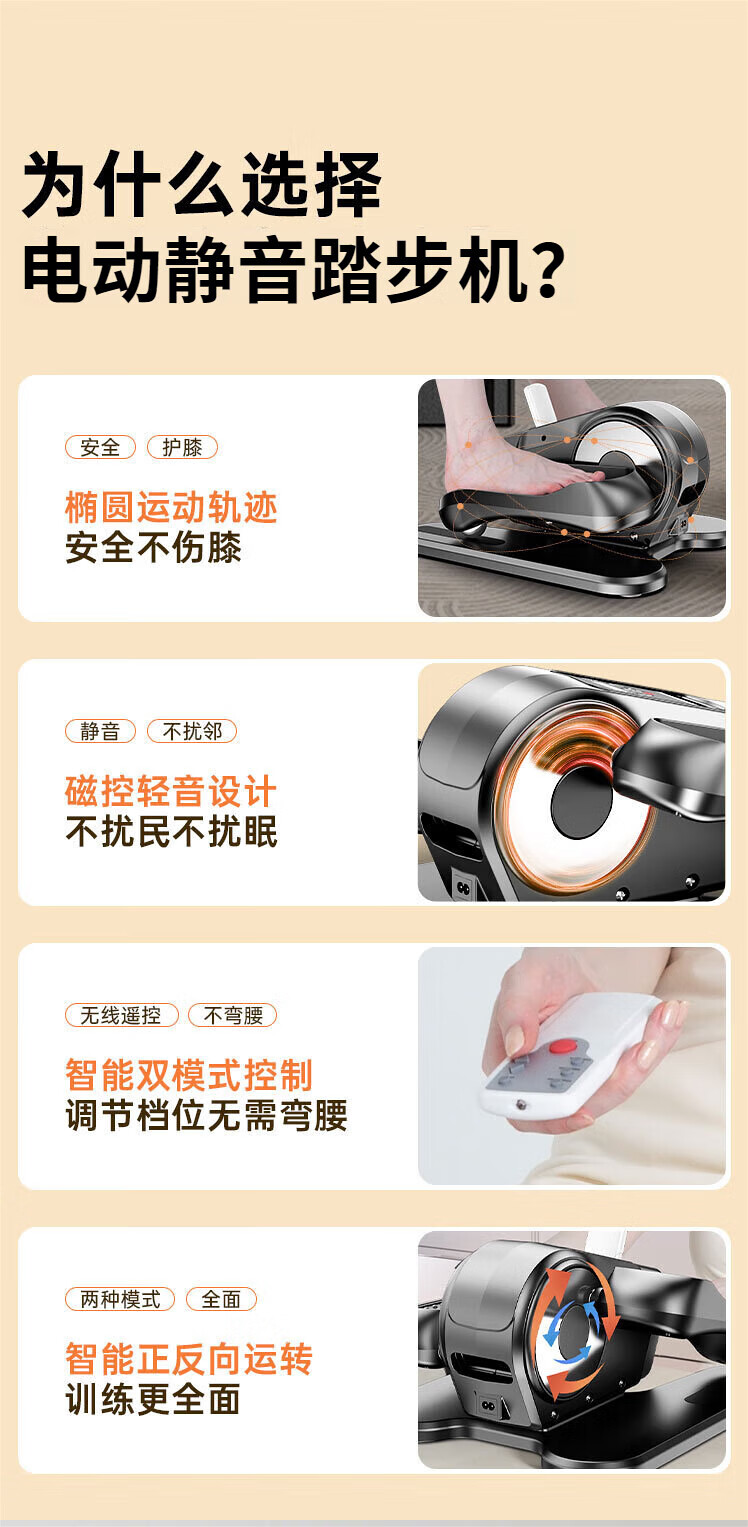 为什么选择
电动静音踏步机?

安全 护膝

椭圆运动轨迹
安全不伤膝

静音 不扰邻

磁控轻音设计
不扰民不扰眠

无线遥控 不弯腰

智能双模式控制
调节档位无需弯腰

两种模式 全面

智能正反向运转
训练更全面