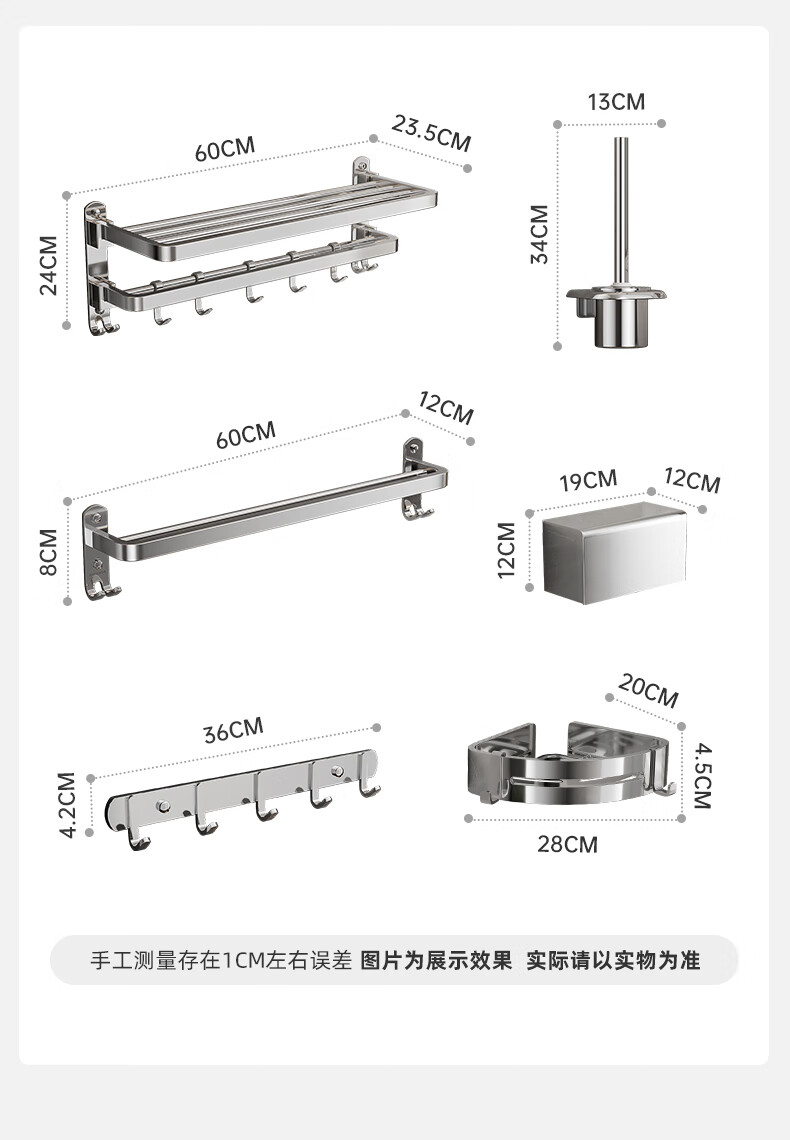 60CM
23.5CM
24CM
13CM
34CM
60CM
12CM
8CM
19CM
12CM
12CM
36CM
4.2CM
20CM
4.5CM
28CM

手工测量存在1CM左右误差 图片为展示效果 实际请以实物为准