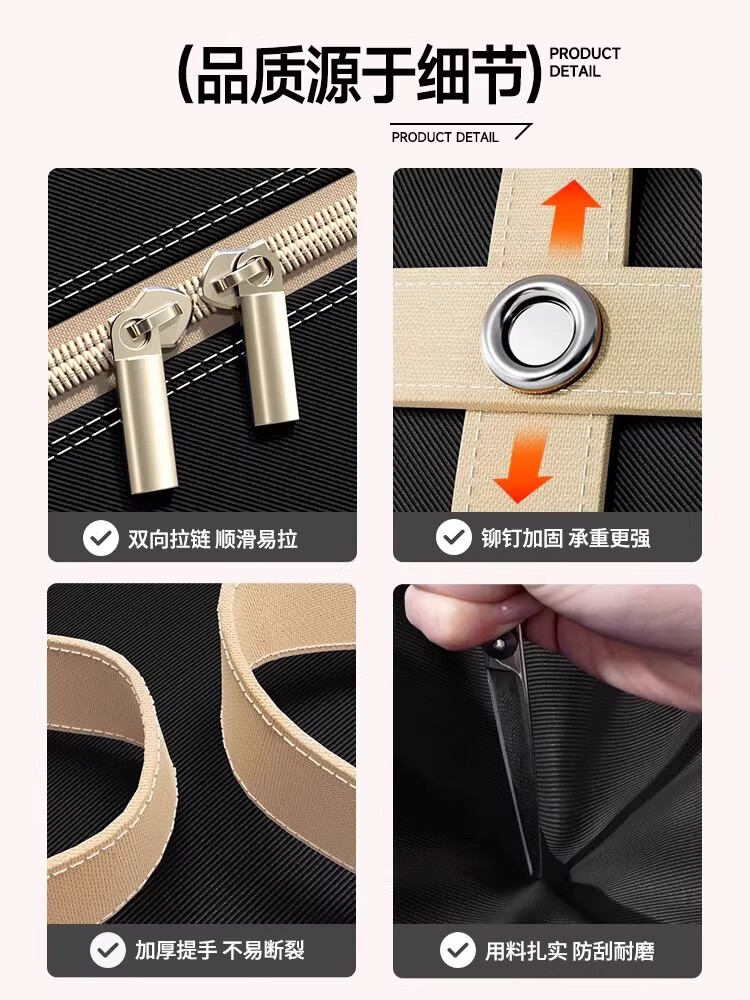 (品质源于细节) PRODUCT DETAIL

PRODUCT DETAIL

双向拉链 顺滑易拉

铆钉加固 承重更强

加厚提手 不易断裂

用料扎实 防刮耐磨