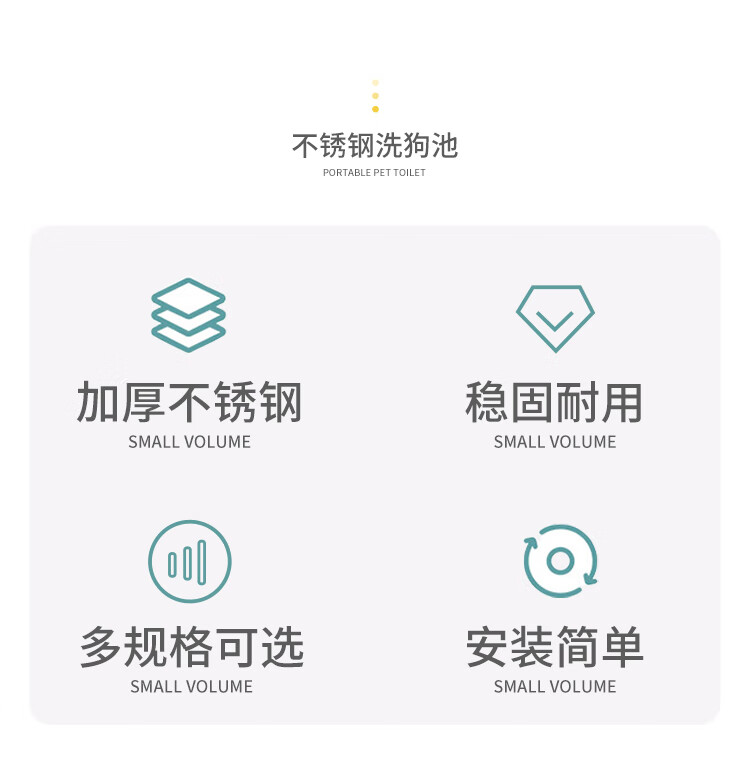 不锈钢洗狗池
PORTABLE PET TOILET

加厚不锈钢
SMALL VOLUME

稳固耐用
SMALL VOLUME

多规格可选
SMALL VOLUME

安装简单
SMALL VOLUME