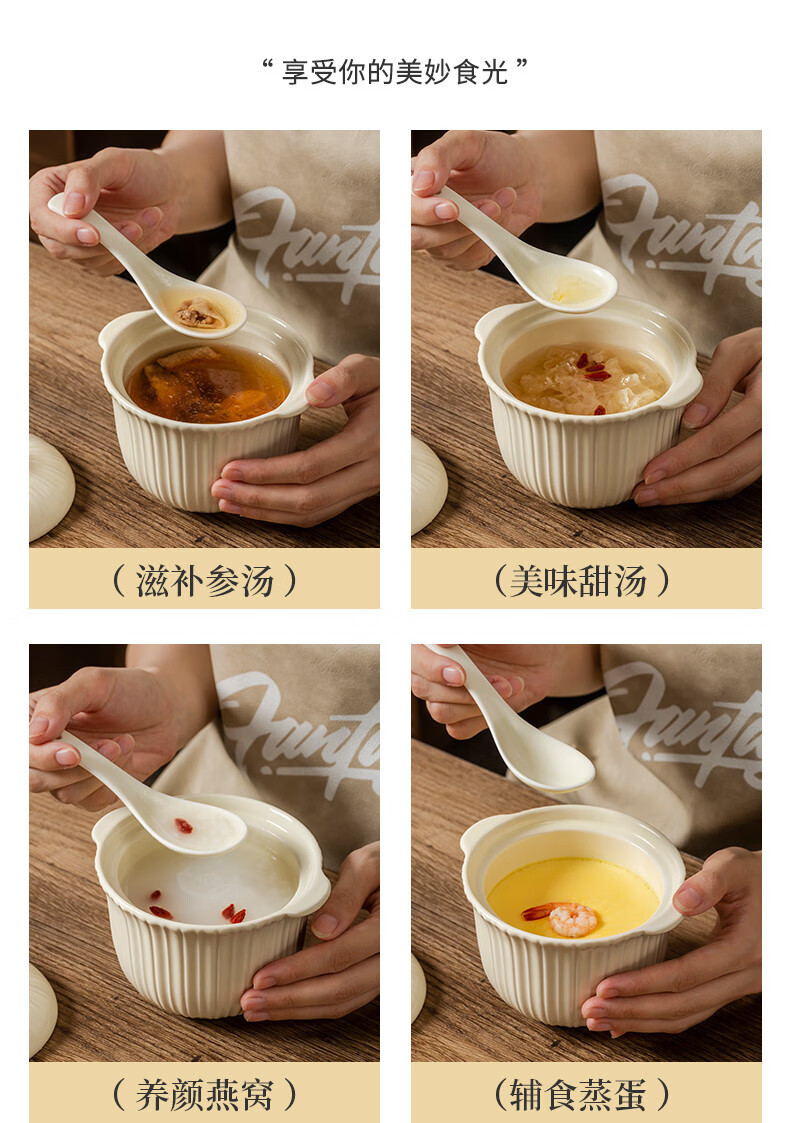 “ 享受你的美妙食光 ”

（ 滋补参汤 ）

（美味甜汤 ）

（ 养颜燕窝 ）

（辅食蒸蛋 ）