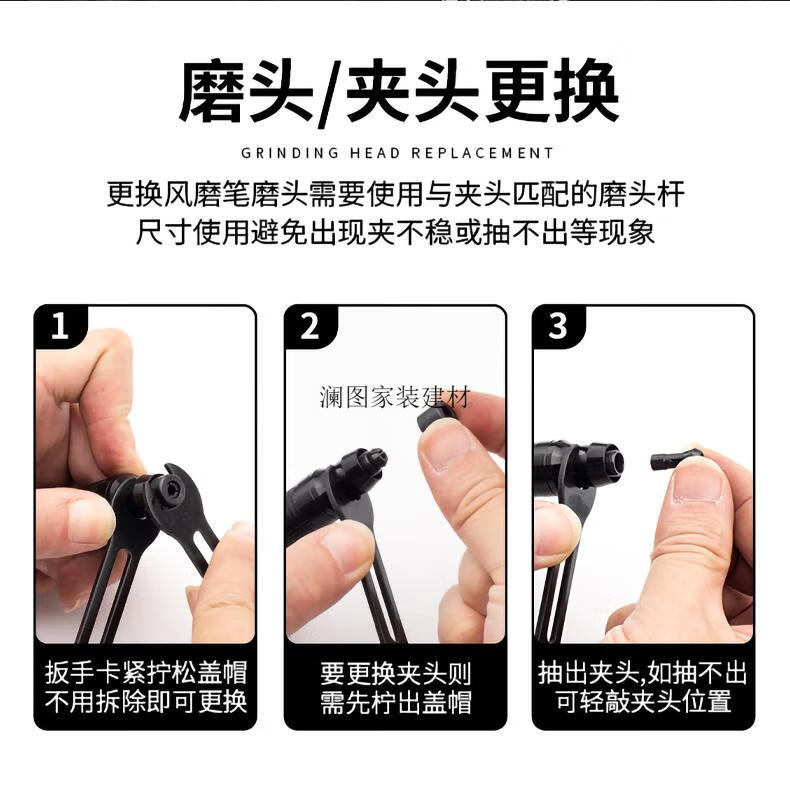 磨头/夹头更换

GRINDING HEAD REPLACEMENT

更换风磨笔磨头需要使用与夹头匹配的磨头杆
尺寸使用避免出现夹不稳或抽不出等现象

1

扳手卡紧拧松盖帽
不用拆除即可更换

2

澜图家装建材

要更换夹头则
需先柠出盖帽

3

抽出夹头,如抽不出
可轻敲夹头位置