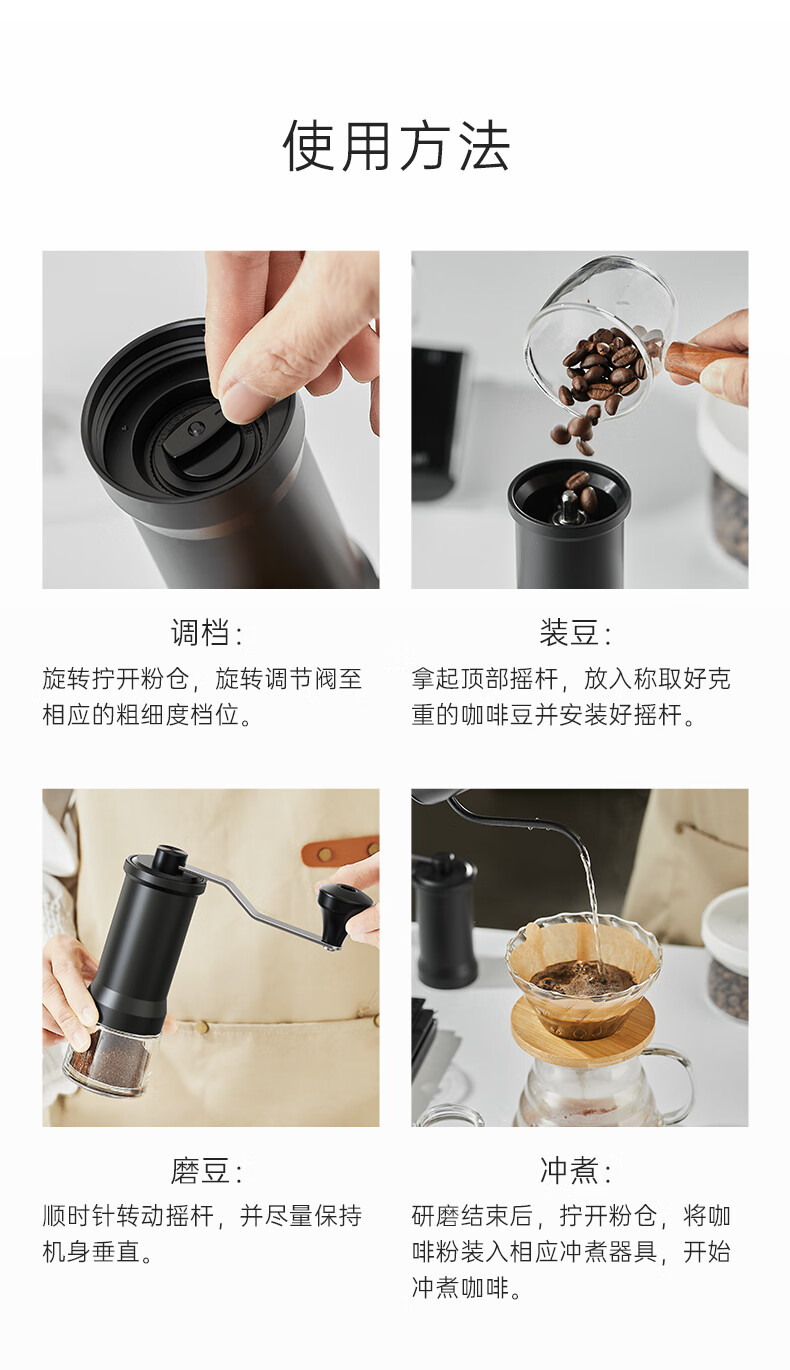 使用方法

调档:

旋转拧开粉仓，旋转调节阀至相应的粗细度档位。

装豆:

拿起顶部摇杆，放入称取好克重的咖啡豆并安装好摇杆。

磨豆:

顺时针转动摇杆，并尽量保持机身垂直。

冲煮:

研磨结束后，拧开粉仓，将咖啡粉装入相应冲煮器具，开始冲煮咖啡。