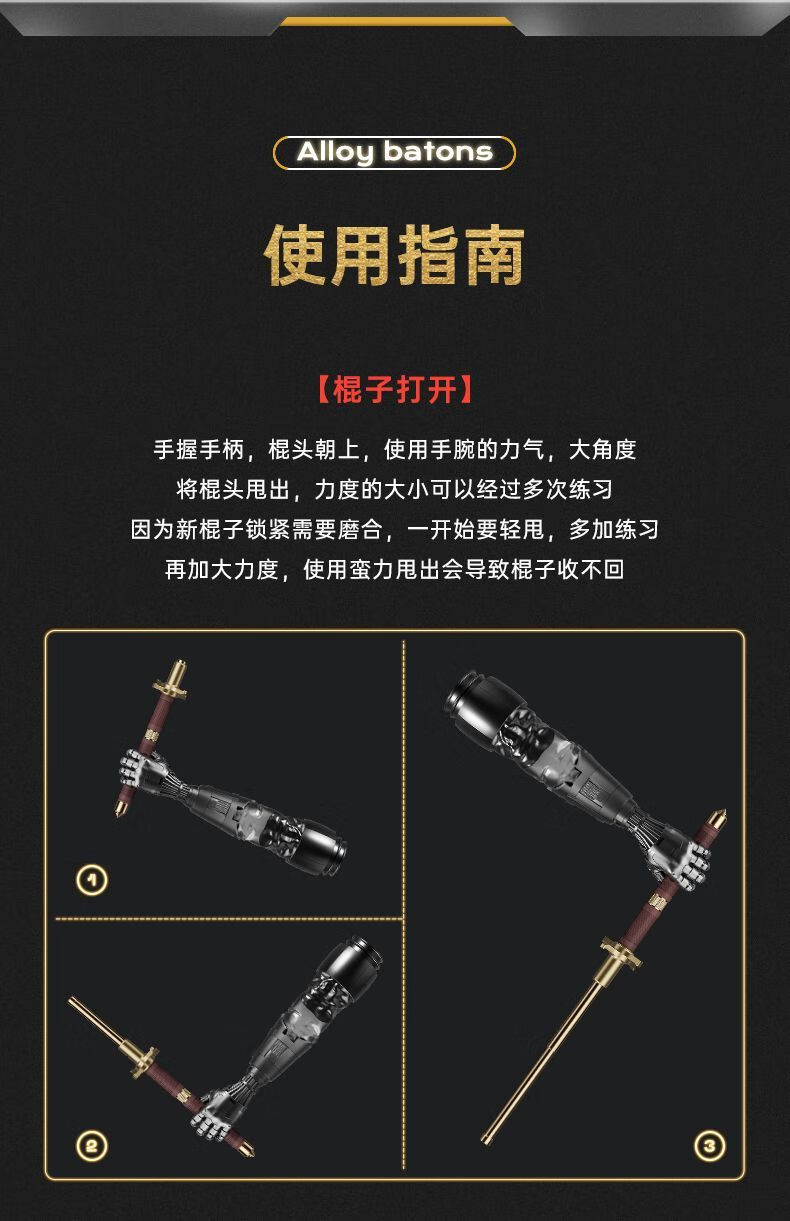 Alloy batons

使用指南

【棍子打开】

手握手柄，棍头朝上，使用手腕的力气，大角度
将棍头甩出，力度的大小可以经过多次练习
因为新棍子锁紧需要磨合，一开始要轻甩，多加练习
再加大力度，使用蛮力甩出会导致棍子收不回

1

2

3