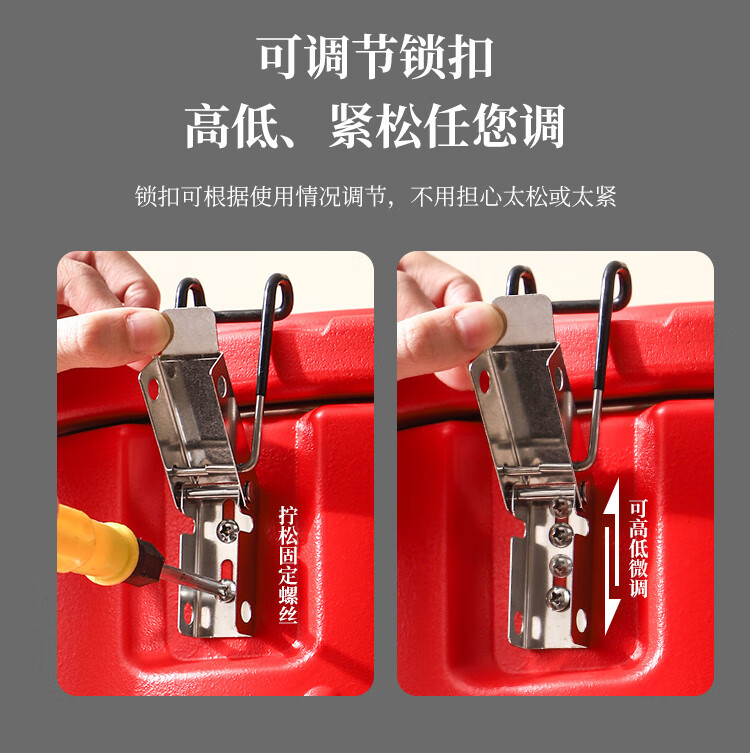 可调节锁扣
高低、紧松任您调

锁扣可根据使用情况调节，不用担心太松或太紧

拧松固定螺丝

可高低微调