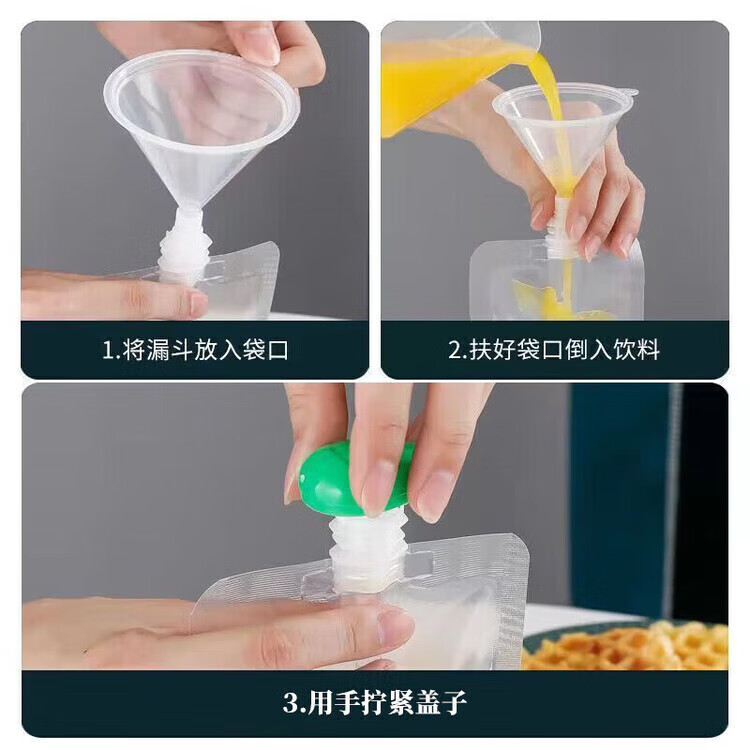 1.将漏斗放入袋口

2.扶好袋口倒入饮料

3.用手拧紧盖子