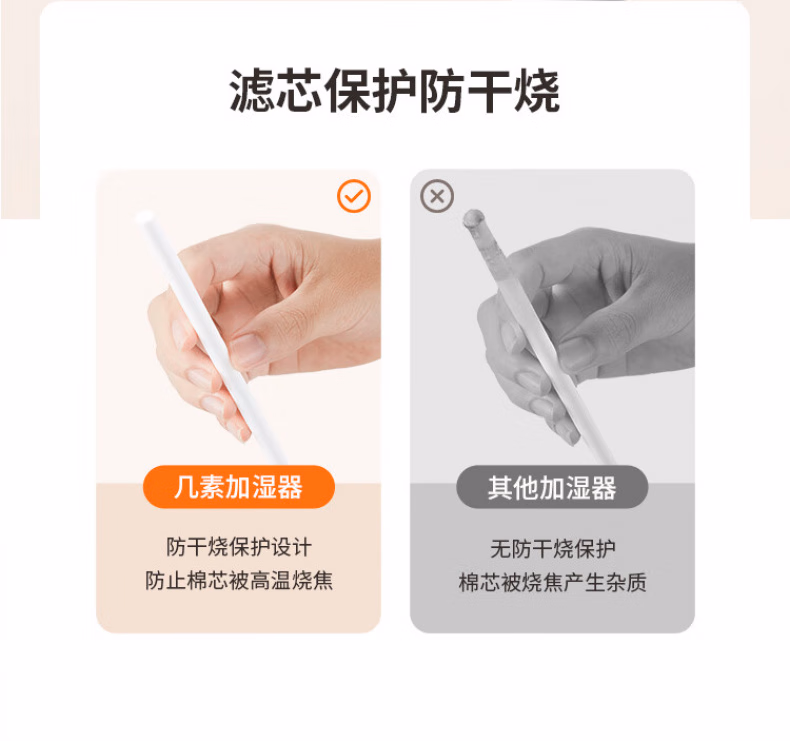 滤芯保护防干烧

几素加湿器

防干烧保护设计
防止棉芯被高温烧焦

其他加湿器

无防干烧保护
棉芯被烧焦产生杂质