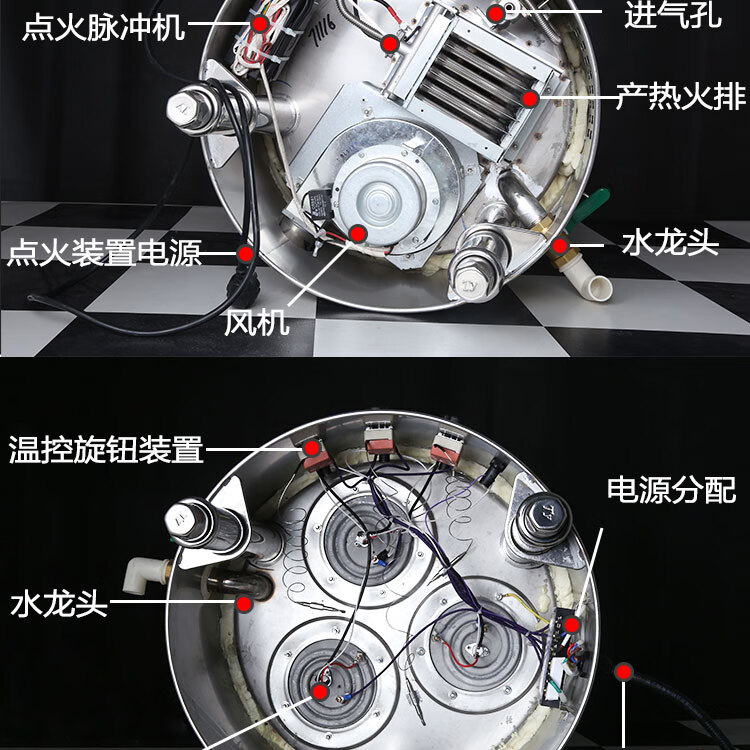 点火脉冲机

进气孔

产热火排

点火装置电源

水龙头

风机

温控旋钮装置

电源分配

水龙头