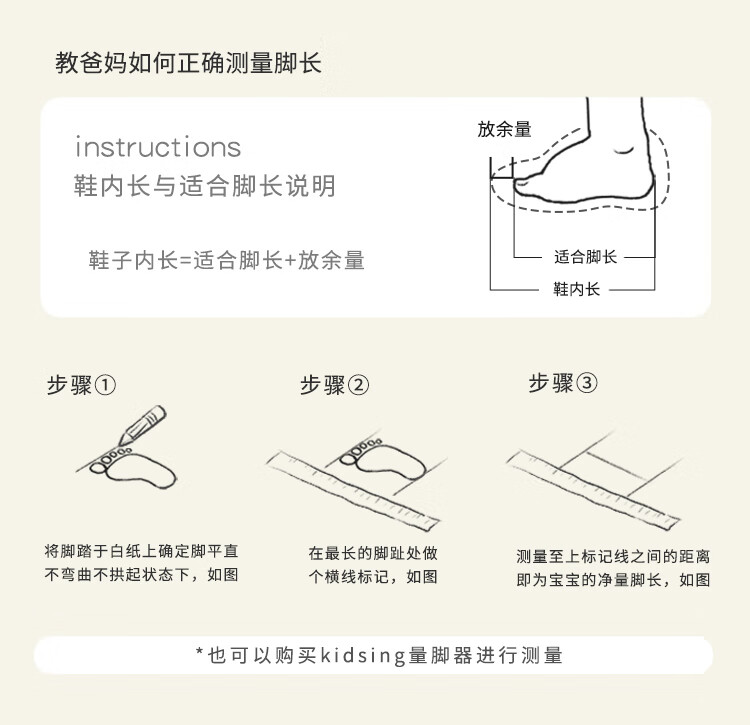 教爸妈如何正确测量脚长

instructions
鞋内长与适合脚长说明

鞋子内长=适合脚长+放余量

放余量

适合脚长

鞋内长

步骤①

将脚踏于白纸上确定脚平直不弯曲不拱起状态下，如图

步骤②

在最长的脚趾处做个横线标记，如图

步骤③

测量至上标记线之间的距离即为宝宝的净量脚长，如图

*也可以购买kidsing量脚器进行测量