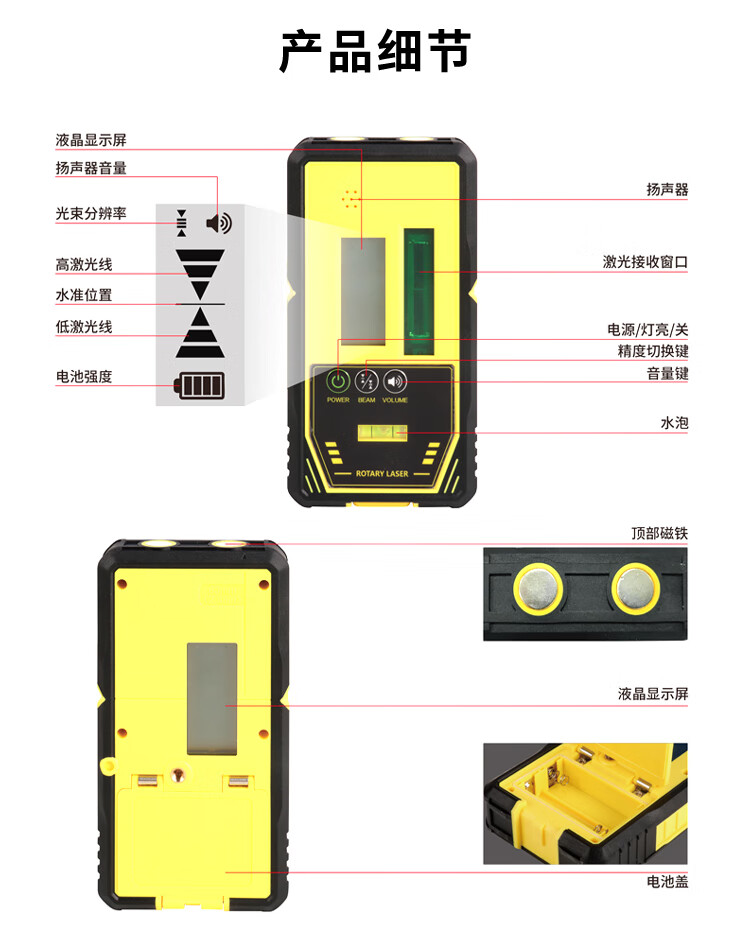 产品细节

液晶显示屏
扬声器音量
光束分辨率
高激光线
水准位置
低激光线
电池强度

扬声器
激光接收窗口
电源/灯亮/关
精度切换键
音量键
水泡

POWER BEAM VOLUME

ROTARY LASER

顶部磁铁
液晶显示屏
电池盖