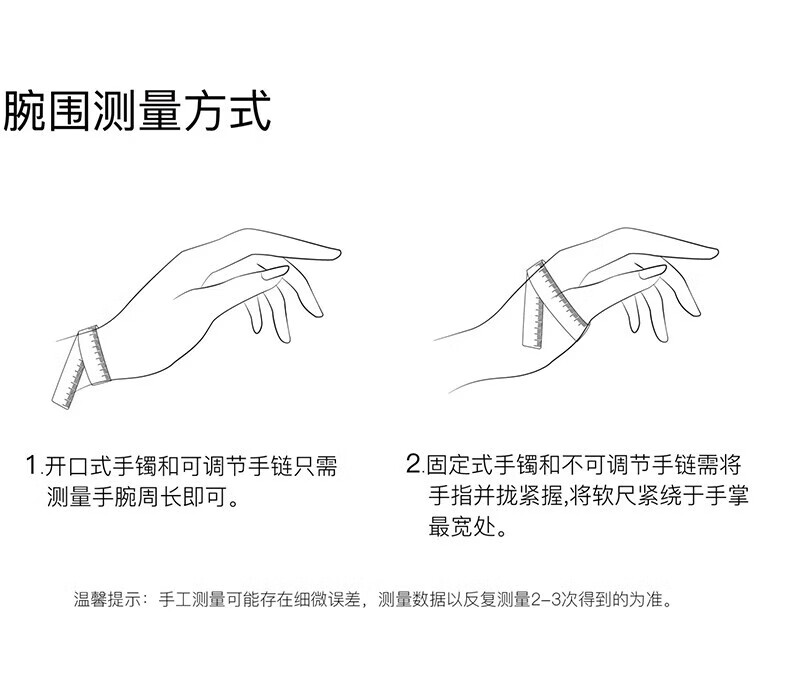 腕围测量方式

1.开口式手镯和可调节手链只需测量手腕周长即可。

2.固定式手镯和不可调节手链需将手指并拢紧握,将软尺紧绕于手掌最宽处。

温馨提示：手工测量可能存在细微误差，测量数据以反复测量2-3次得到的为准。