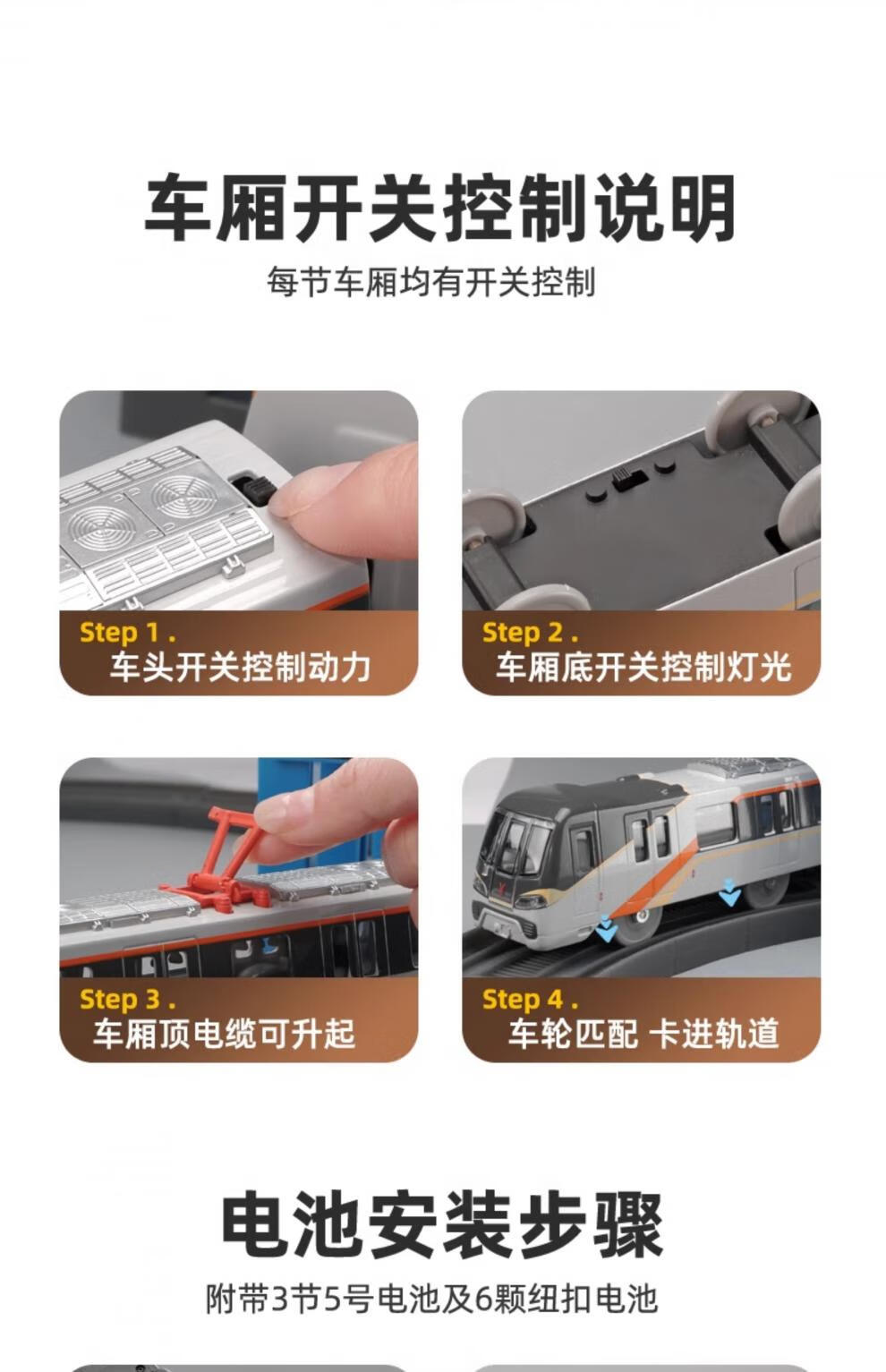 车厢开关控制说明

每节车厢均有开关控制

Step 1 .
车头开关控制动力

Step 2 .
车厢底开关控制灯光

Step 3 .
车厢顶电缆可升起

Step 4 .
车轮匹配 卡进轨道

电池安装步骤

附带3节5号电池及6颗纽扣电池