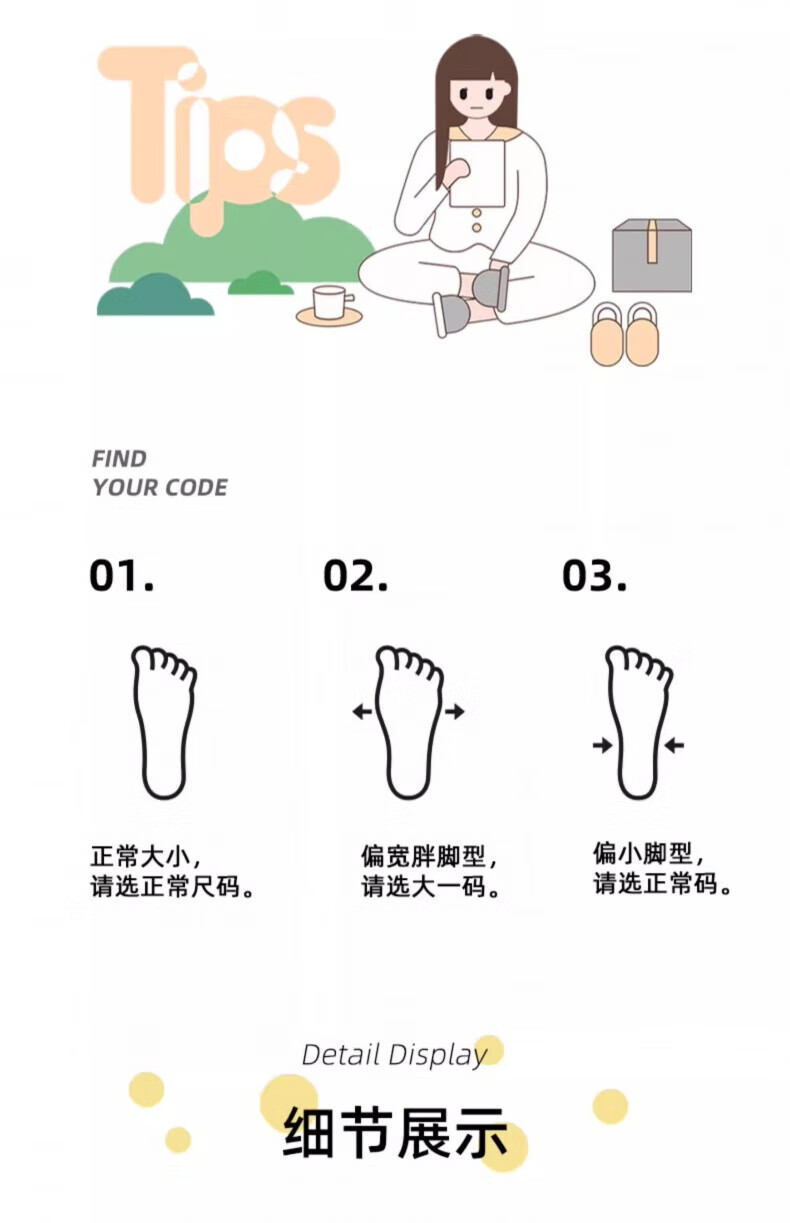 Tips

FIND
YOUR CODE

01.

正常大小，
请选正常尺码。

02.

偏宽胖脚型，
请选大一码。

03.

偏小脚型，
请选正常码。

Detail Display

细节展示