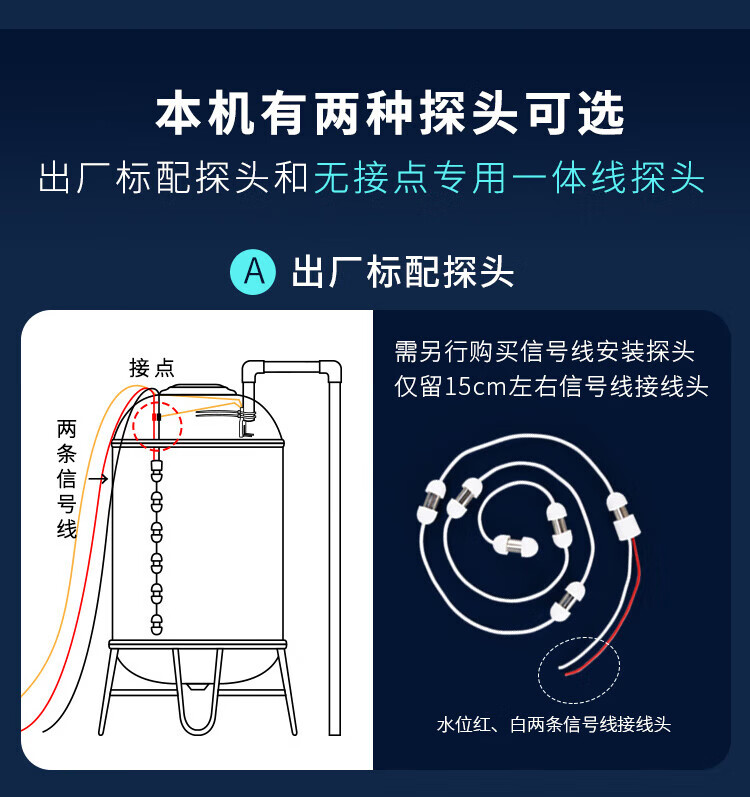 本机有两种探头可选

出厂标配探头和无接点专用一体线探头

A 出厂标配探头

接点

两条信号线

需另行购买信号线安装探头
仅留15cm左右信号线接线头

水位红、白两条信号线接线头