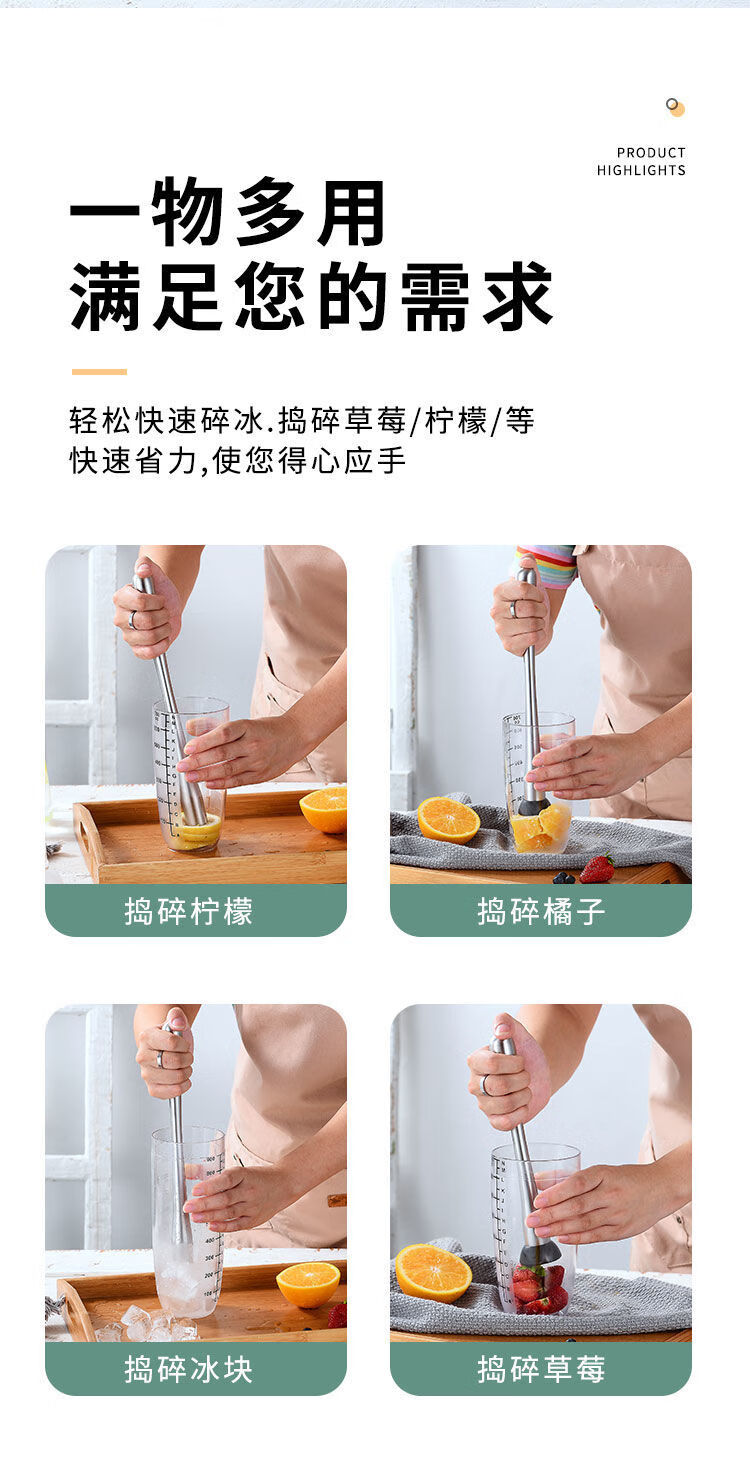 PRODUCT HIGHLIGHTS

一物多用
满足您的需求

轻松快速碎冰.捣碎草莓/柠檬/等
快速省力,使您得心应手

捣碎柠檬

捣碎橘子

捣碎冰块

捣碎草莓