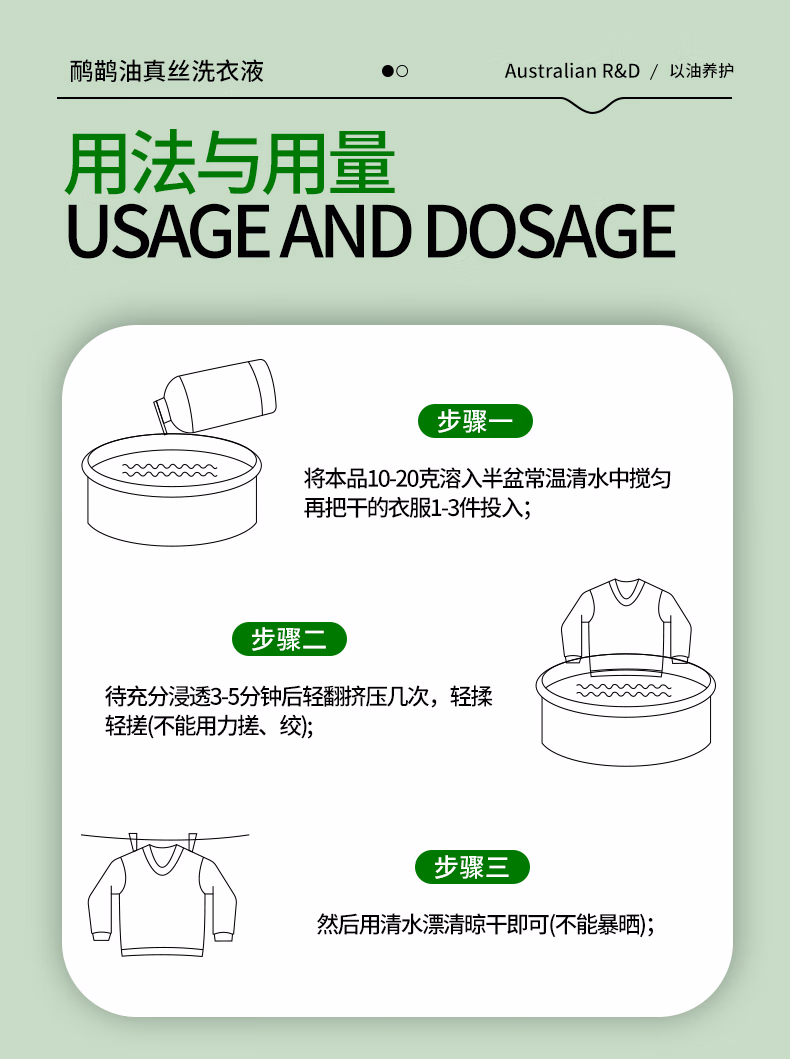 鸸鹋油真丝洗衣液

Australian R&D / 以油养护

用法与用量
USAGE AND DOSAGE

步骤一

将本品10-20克溶入半盆常温清水中搅匀再把干的衣服1-3件投入；

步骤二

待充分浸透3-5分钟后轻翻挤压几次，轻揉轻搓(不能用力搓、绞);

步骤三

然后用清水漂清晾干即可(不能暴晒)；