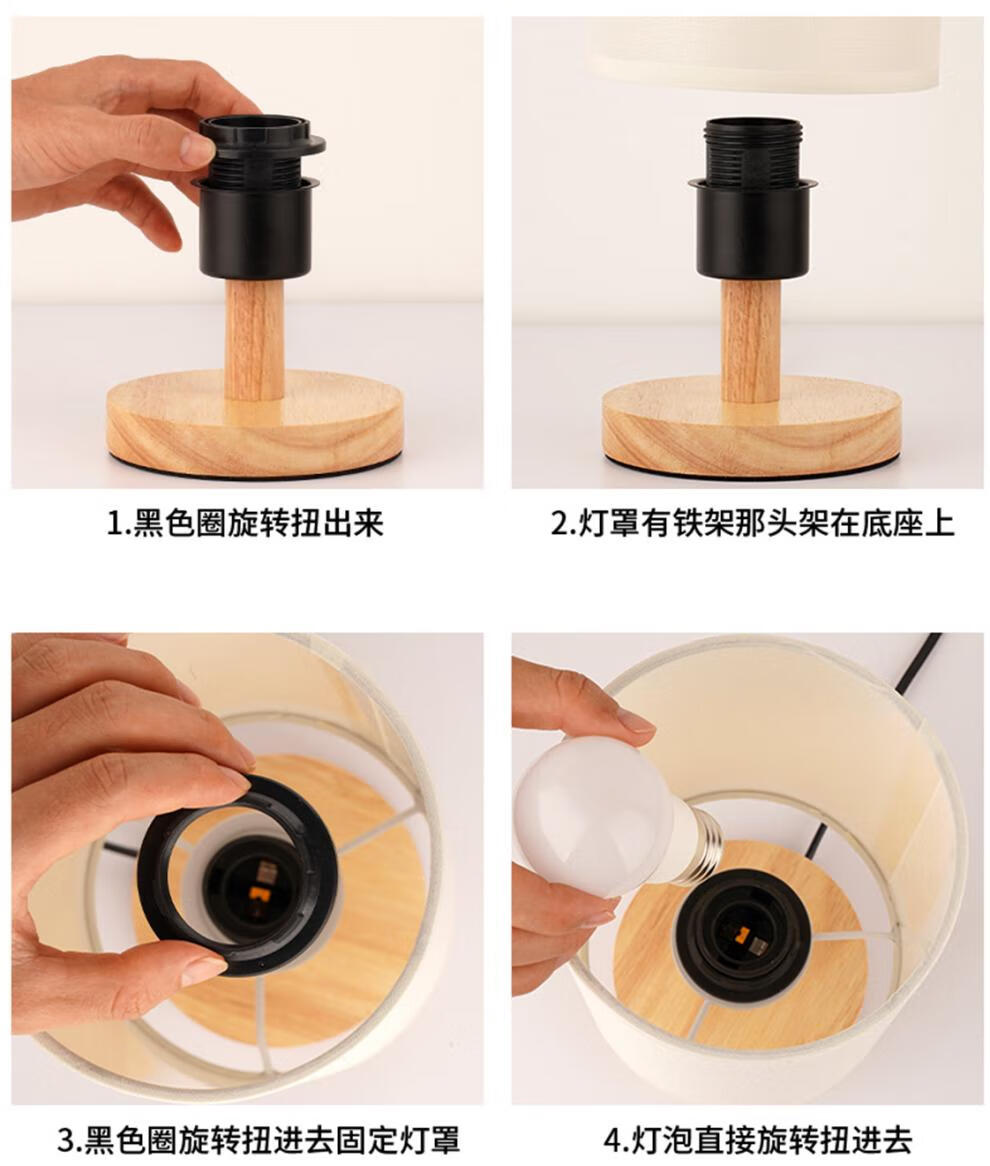 1.黑色圈旋转扭出来

2.灯罩有铁架那头架在底座上

3.黑色圈旋转扭进去固定灯罩

4.灯泡直接旋转扭进去