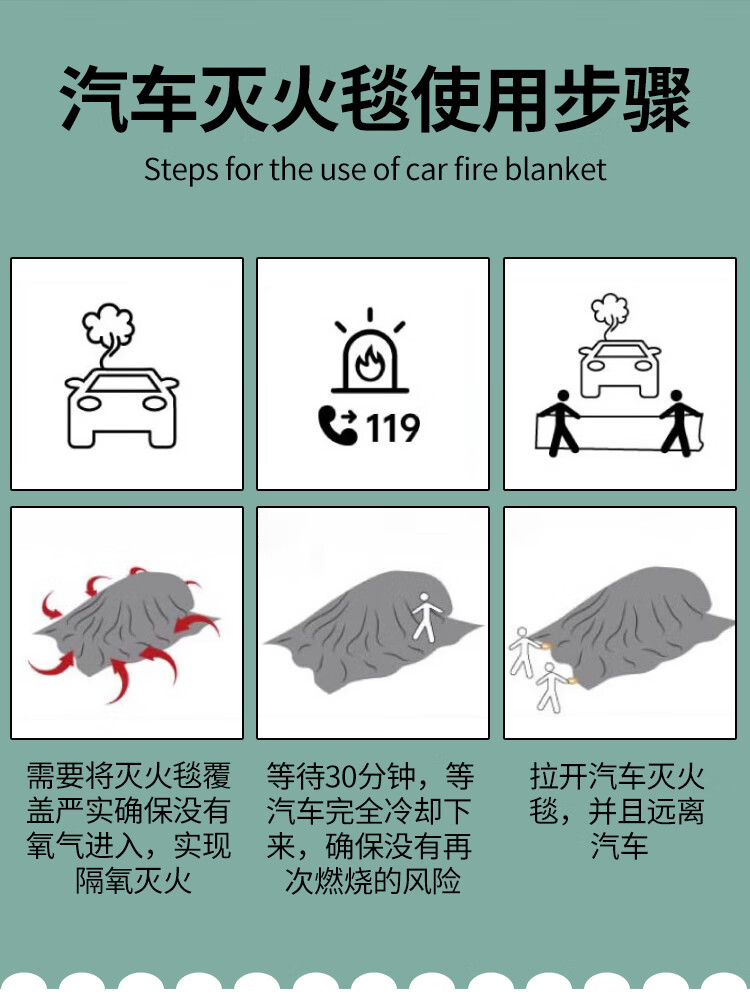 汽车灭火毯使用步骤

Steps for the use of car fire blanket

119

需要将灭火毯覆盖严实确保没有氧气进入，实现隔氧灭火

等待30分钟，等汽车完全冷却下来，确保没有再次燃烧的风险

拉开汽车灭火毯，并且远离汽车