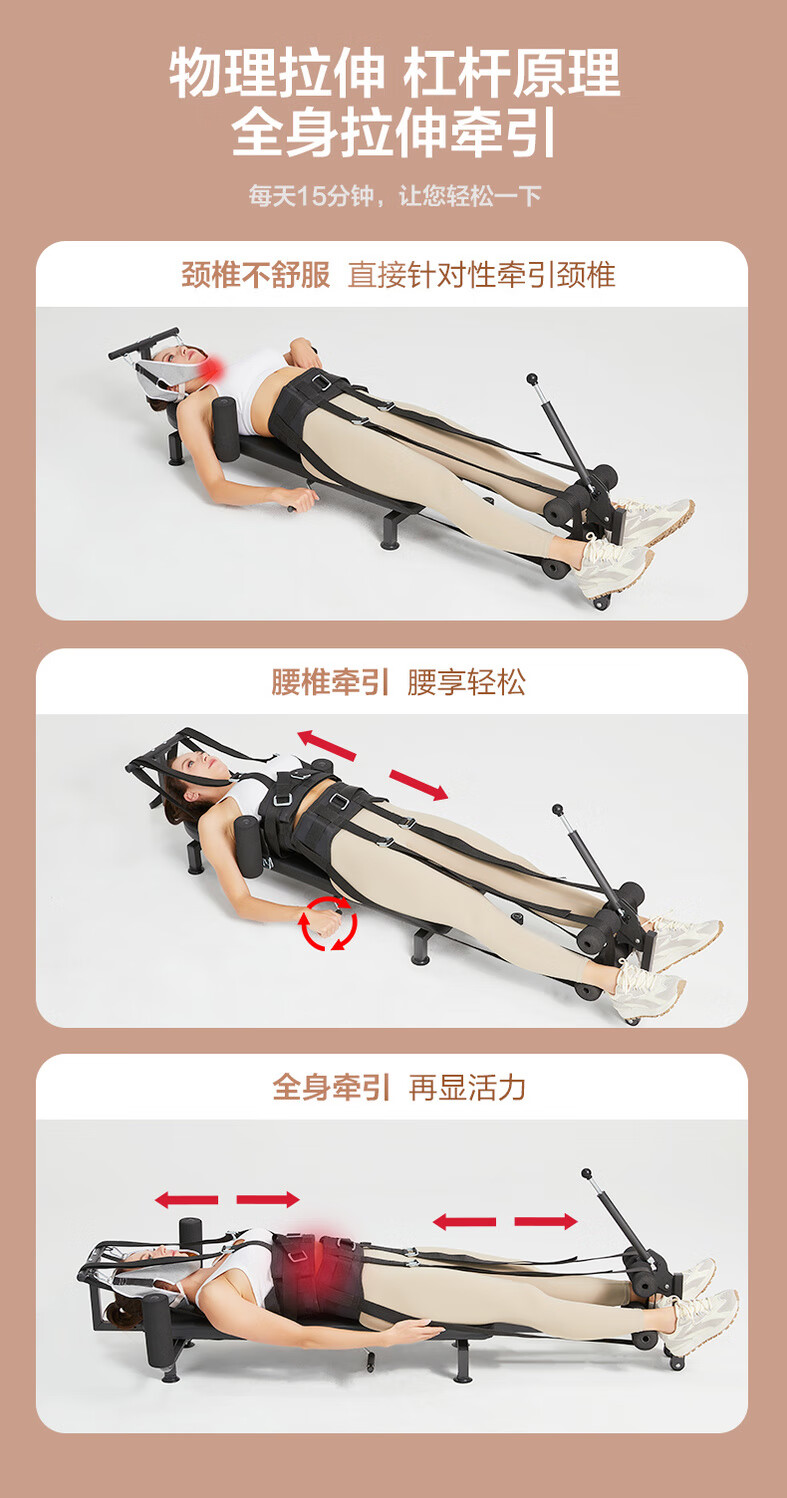 物理拉伸 杠杆原理
全身拉伸牵引

每天15分钟，让您轻松一下

颈椎不舒服 直接针对性牵引颈椎

腰椎牵引 腰享轻松

全身牵引 再显活力