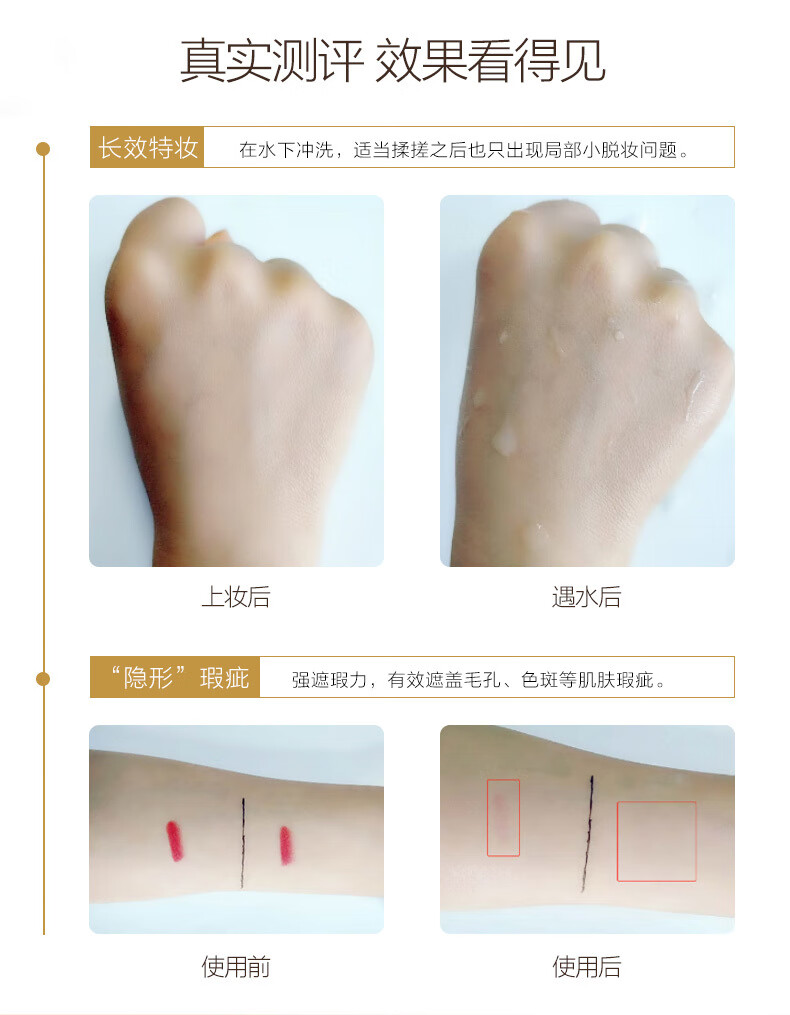 真实测评 效果看得见

长效特妆 在水下冲洗，适当揉搓之后也只出现局部小脱妆问题。

上妆后

遇水后

“隐形”瑕疵 强遮瑕力，有效遮盖毛孔、色斑等肌肤瑕疵。

使用前

使用后