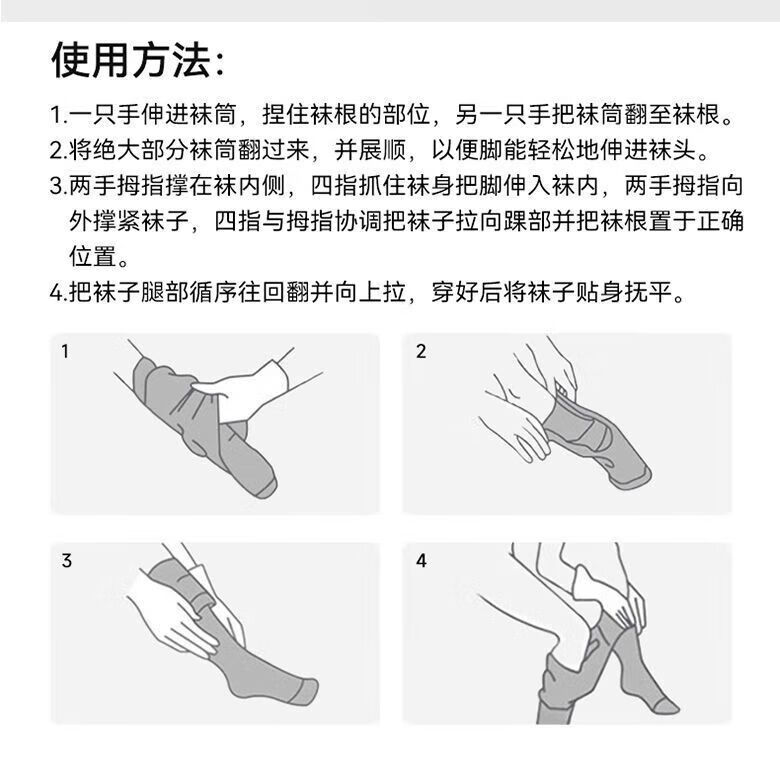 使用方法:

1.一只手伸进袜筒，捏住袜根的部位，另一只手把袜筒翻至袜根。
2.将绝大部分袜筒翻过来，并展顺，以便脚能轻松地伸进袜头。
3.两手拇指撑在袜内侧，四指抓住袜身把脚伸入袜内，两手拇指向外撑紧袜子，四指与拇指协调把袜子拉向踝部并把袜根置于正确位置。
4.把袜子腿部循序往回翻并向上拉，穿好后将袜子贴身抚平。

1

2

3

4