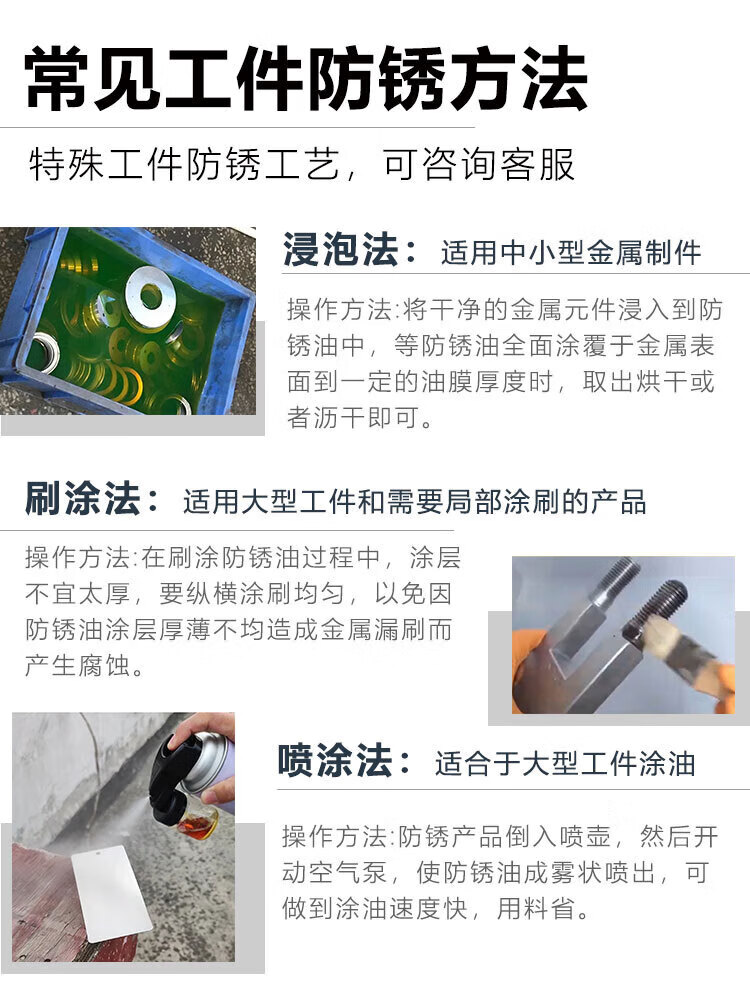 常见工件防锈方法

特殊工件防锈工艺，可咨询客服

浸泡法：适用中小型金属制件

操作方法:将干净的金属元件浸入到防锈油中，等防锈油全面涂覆于金属表面到一定的油膜厚度时，取出烘干或者沥干即可。

刷涂法：适用大型工件和需要局部涂刷的产品

操作方法:在刷涂防锈油过程中，涂层不宜太厚，要纵横涂刷均匀，以免因防锈油涂层厚薄不均造成金属漏刷而产生腐蚀。

喷涂法：适合于大型工件涂油

操作方法:防锈产品倒入喷壶，然后开动空气泵，使防锈油成雾状喷出，可做到涂油速度快，用料省。