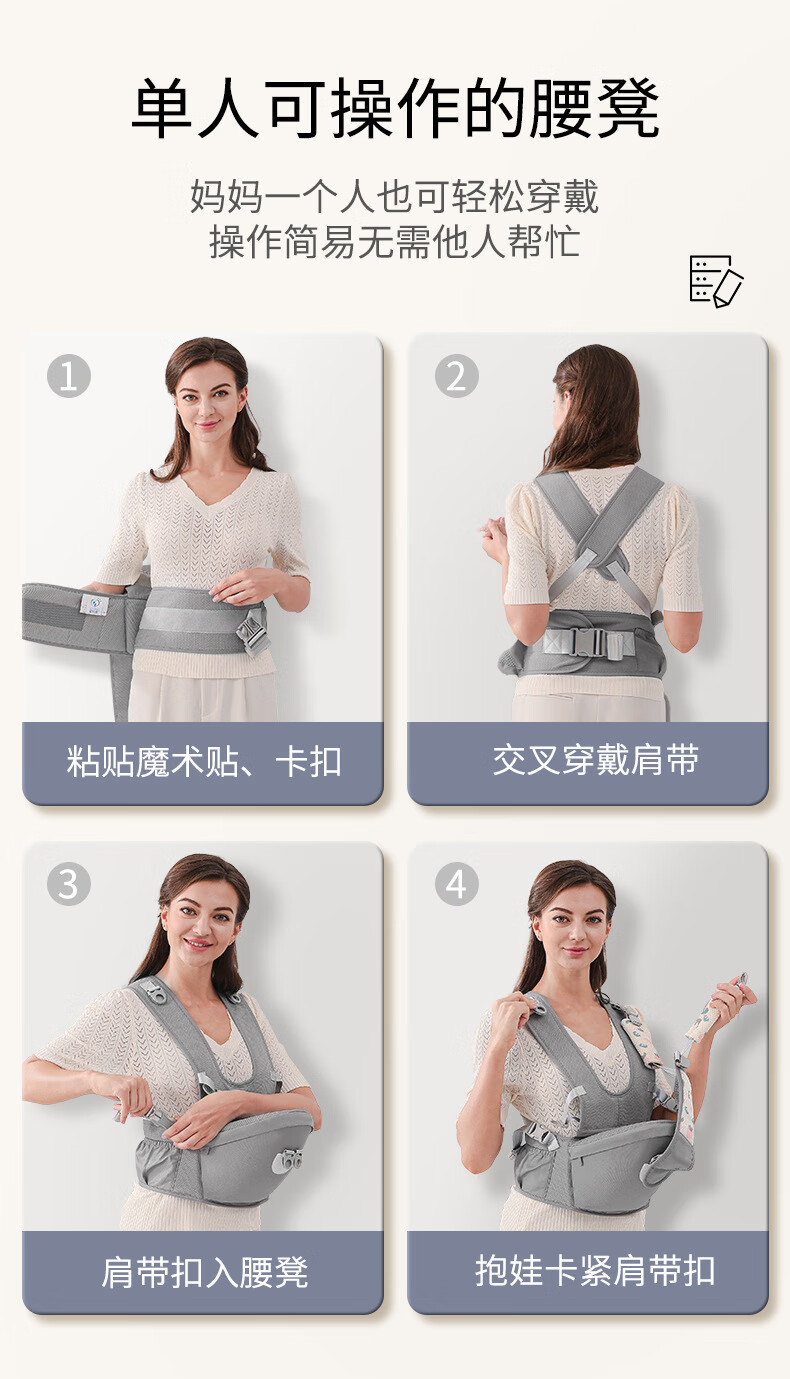 单人可操作的腰凳

妈妈一个人也可轻松穿戴
操作简易无需他人帮忙

1
粘贴魔术贴、卡扣

2
交叉穿戴肩带

3
肩带扣入腰凳

4
抱娃卡紧肩带扣