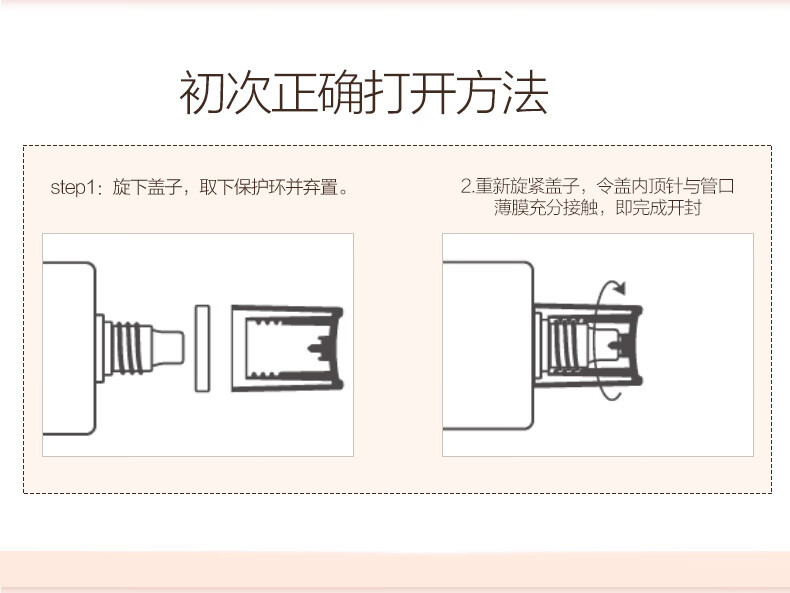 初次正确打开方法

step1：旋下盖子，取下保护环并弃置。

2.重新旋紧盖子，令盖内顶针与管口薄膜充分接触，即完成开封