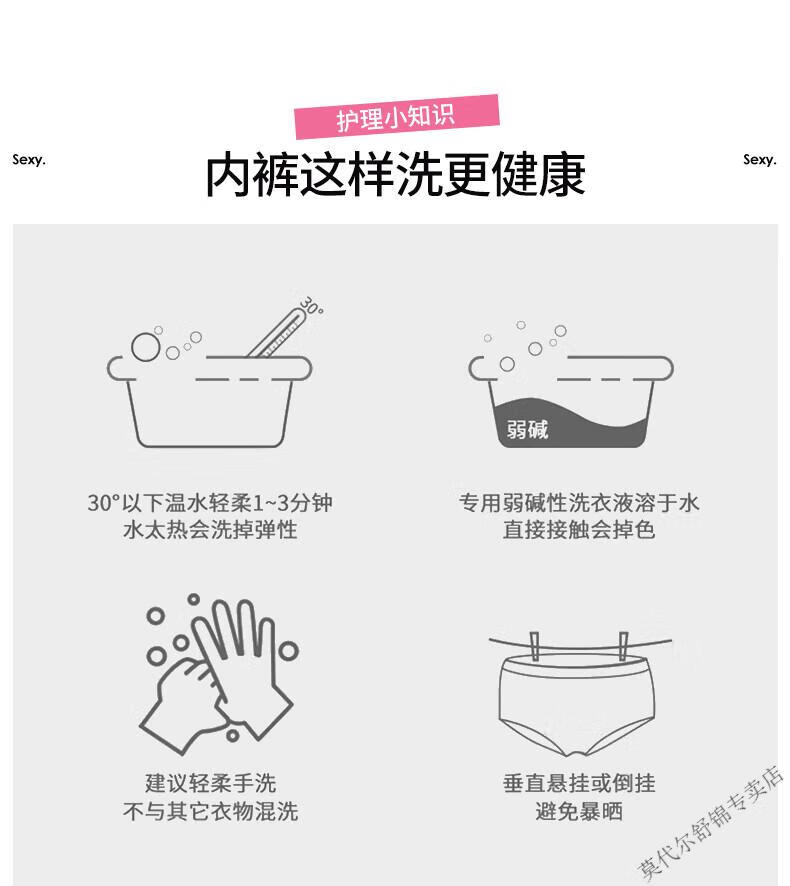 护理小知识

Sexy.

内裤这样洗更健康

Sexy.

30°

30°以下温水轻柔1~3分钟
水太热会洗掉弹性

弱碱

专用弱碱性洗衣液溶于水
直接接触会掉色

建议轻柔手洗
不与其它衣物混洗

垂直悬挂或倒挂
避免暴晒

莫代尔舒锦专卖店