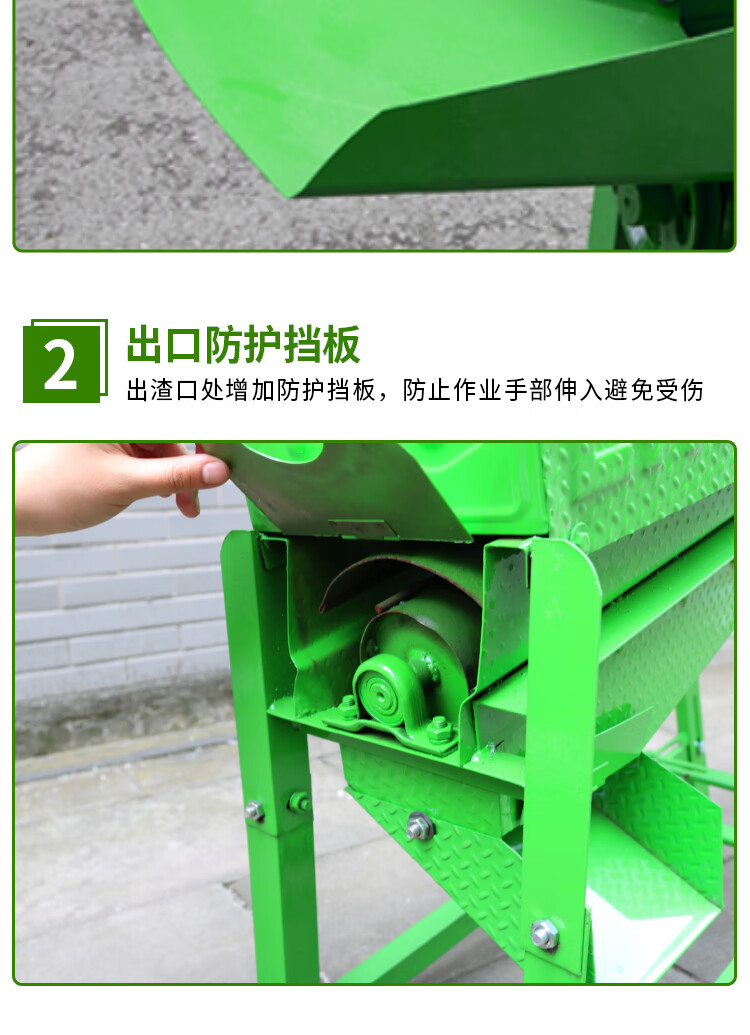 2

出口防护挡板

出渣口处增加防护挡板，防止作业手部伸入避免受伤