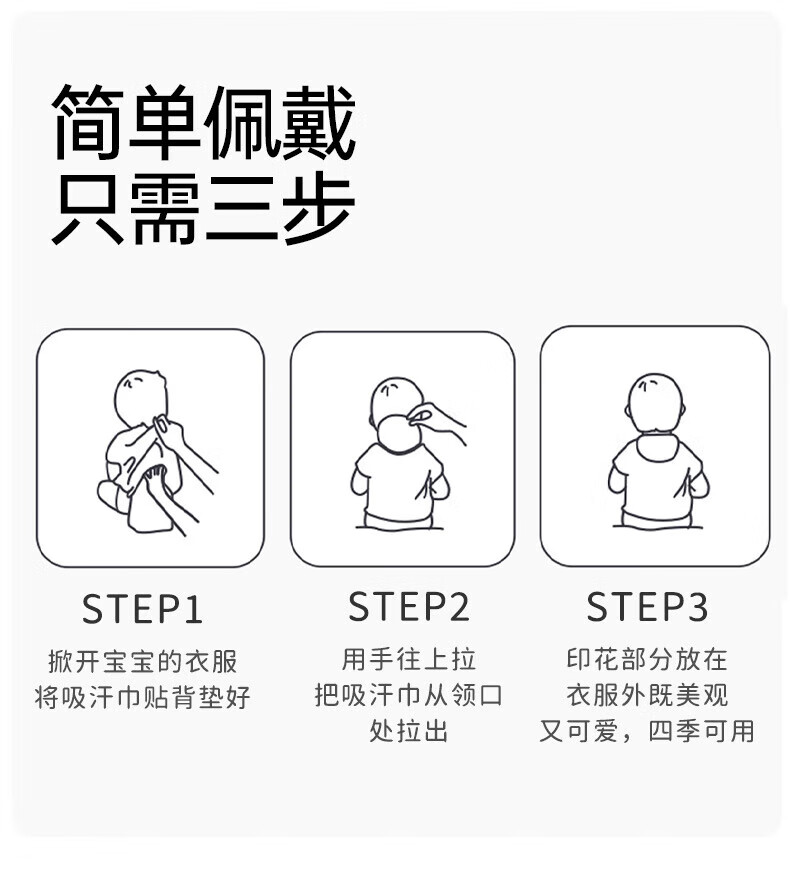 简单佩戴
只需三步

STEP1
掀开宝宝的衣服
将吸汗巾贴背垫好

STEP2
用手往上拉
把吸汗巾从领口
处拉出

STEP3
印花部分放在
衣服外既美观
又可爱，四季可用