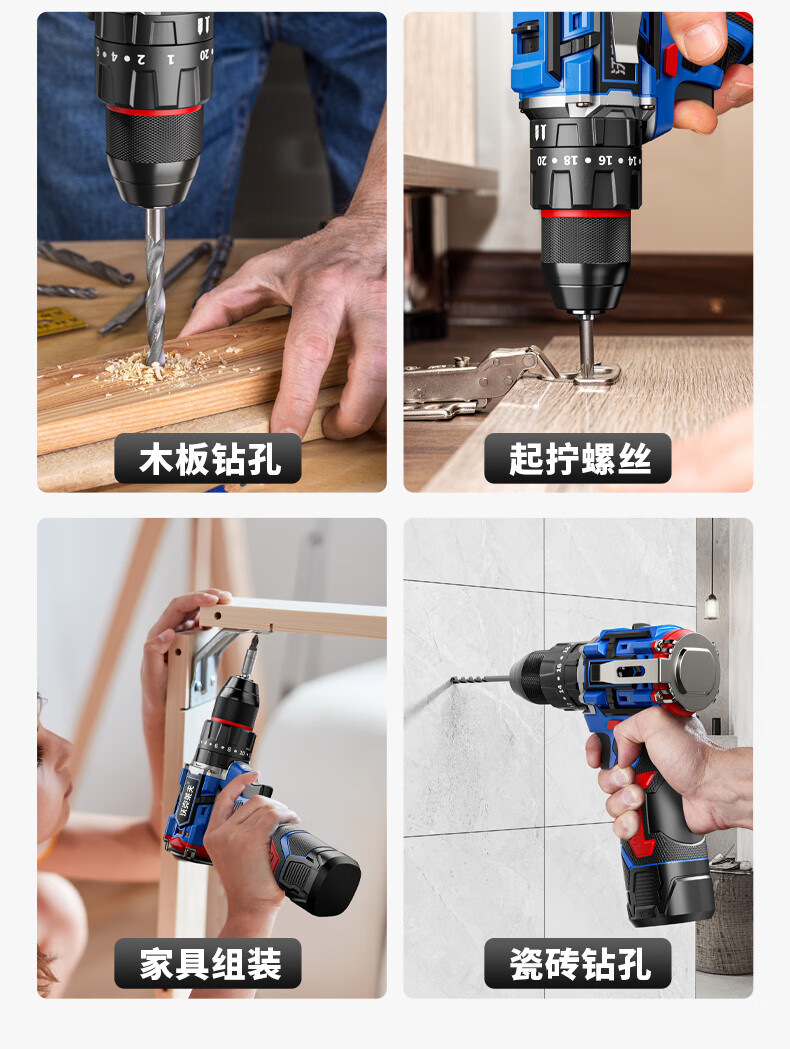 木板钻孔

起拧螺丝

家具组装

瓷砖钻孔