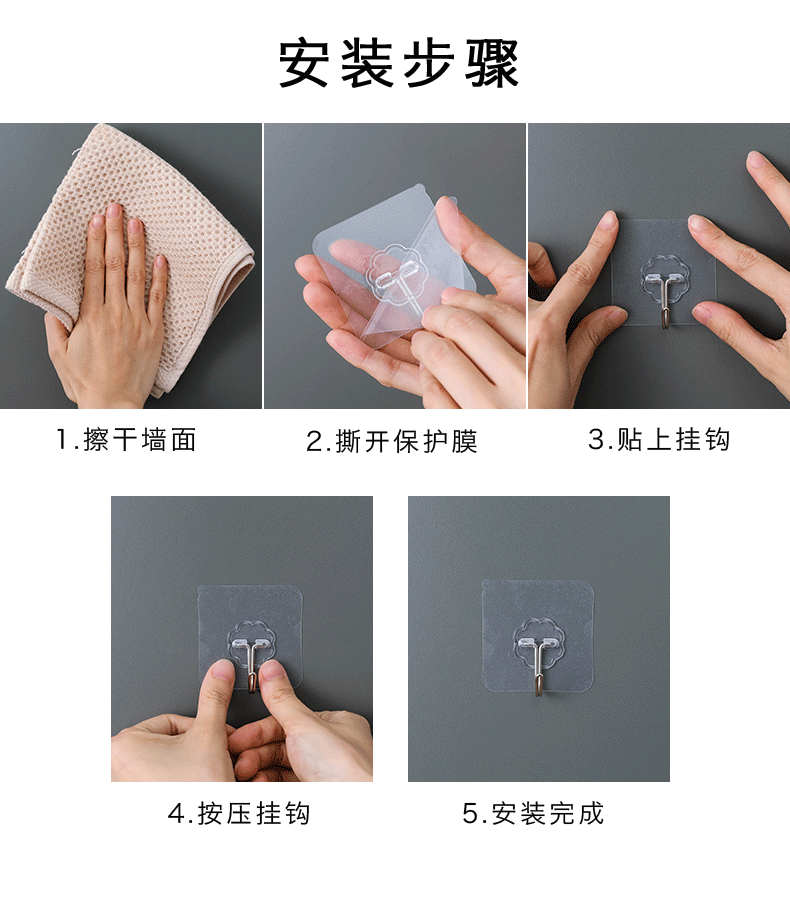 安装步骤

1.擦干墙面

2.撕开保护膜

3.贴上挂钩

4.按压挂钩

5.安装完成