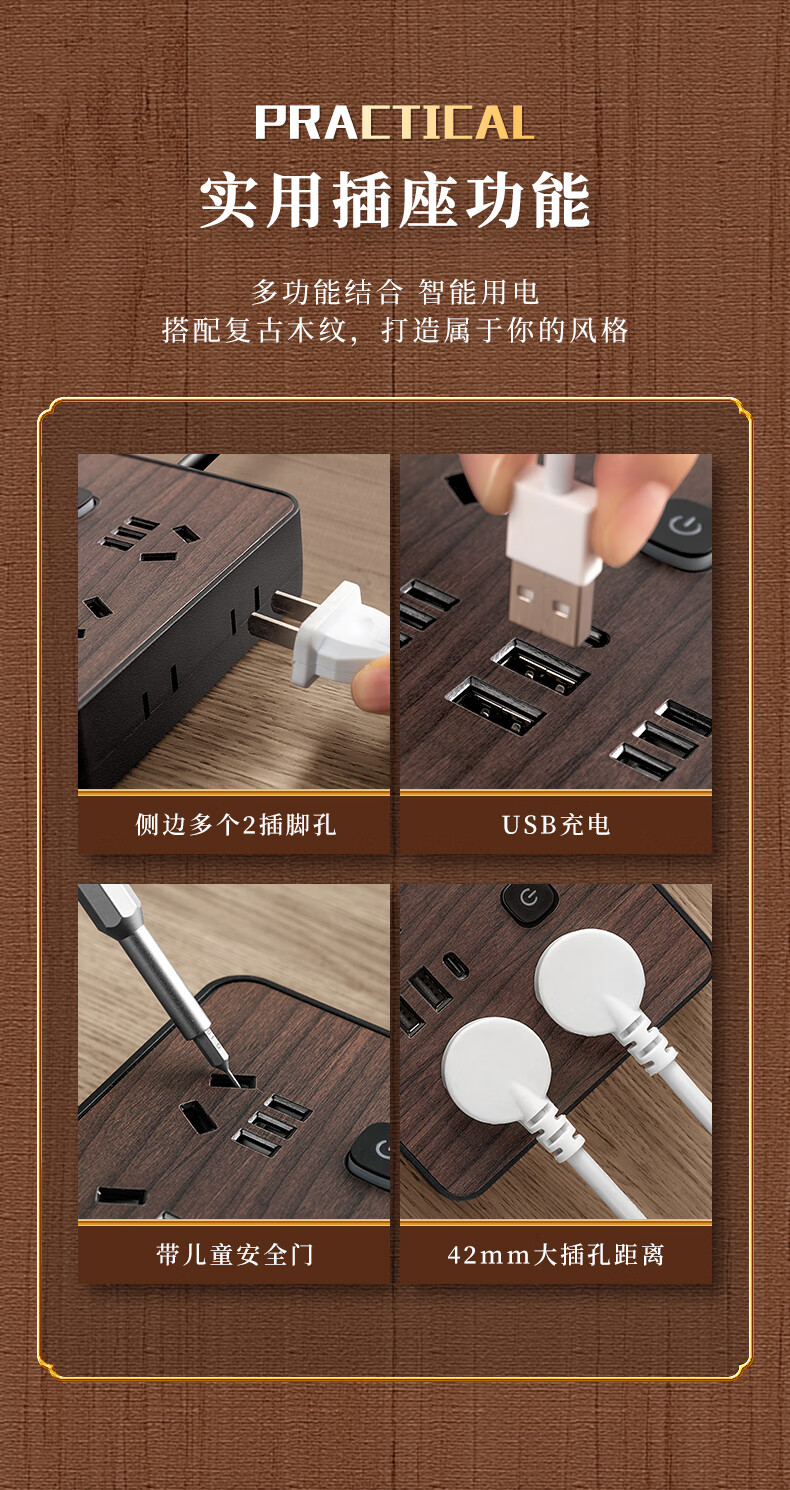 PRACTICAL
实用插座功能

多功能结合 智能用电
搭配复古木纹，打造属于你的风格

侧边多个2插脚孔

USB充电

带儿童安全门

42mm大插孔距离