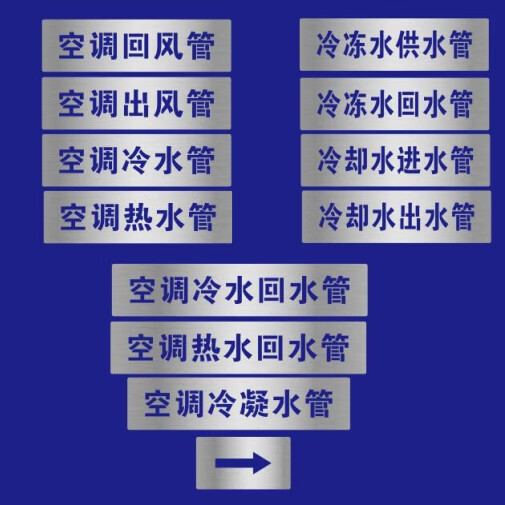 空调回风管

空调出风管

空调冷水管

空调热水管

冷冻水供水管

冷冻水回水管

冷却水进水管

冷却水出水管

空调冷水回水管

空调热水回水管

空调冷凝水管

→