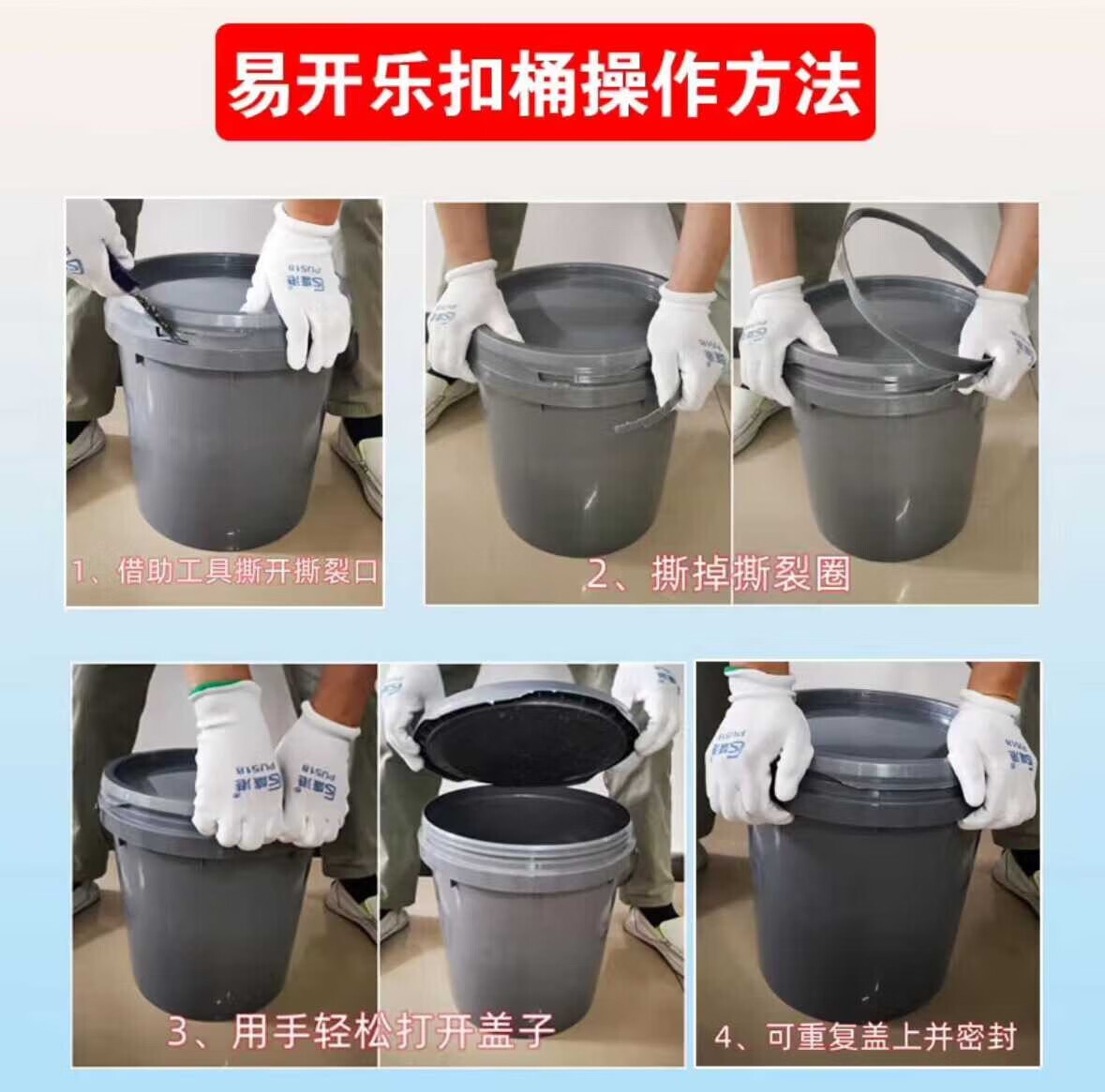 易开乐扣桶操作方法

1、借助工具撕开撕裂口

2、撕掉撕裂圈

3、用手轻松打开盖子

4、可重复盖上并密封