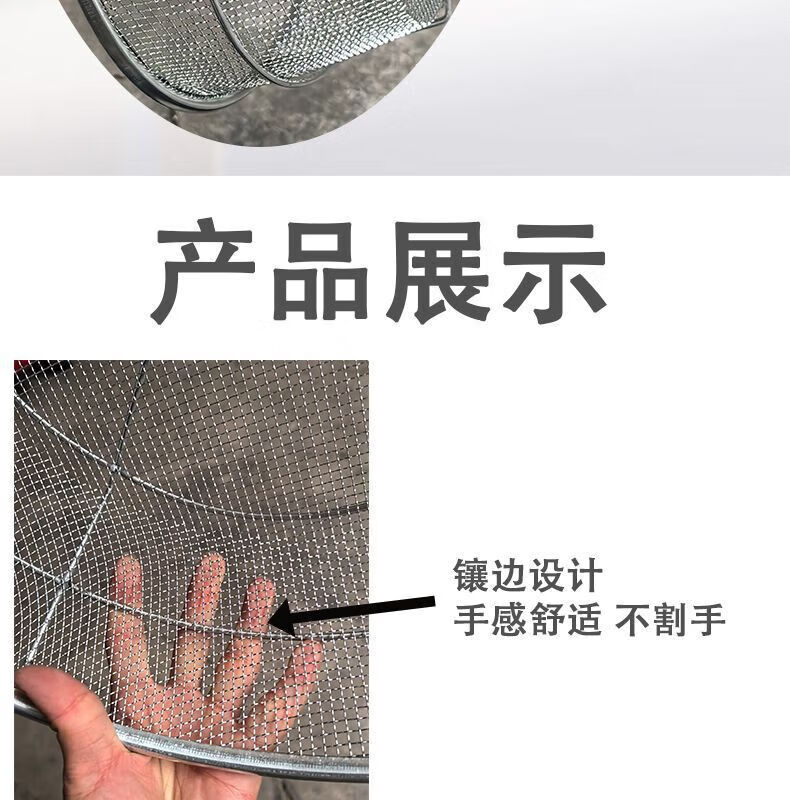 产品展示

镶边设计
手感舒适 不割手